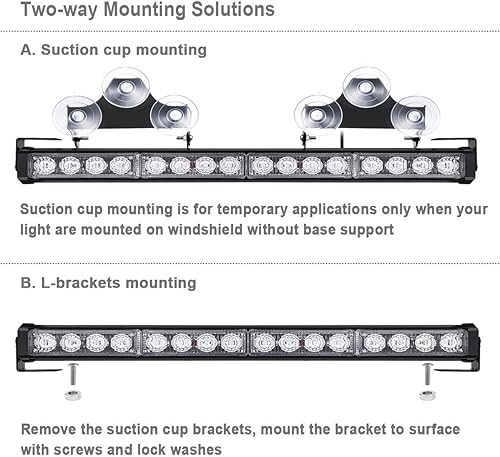 Two-way Mounting Solutions

A. Suction cup mounting

Suction cup mounting is for temporary applications only when your light are mounted on windshield without base support

B. L-brackets mounting

Remove the suction cup brackets, mount the bracket to surface with screws and lock washes