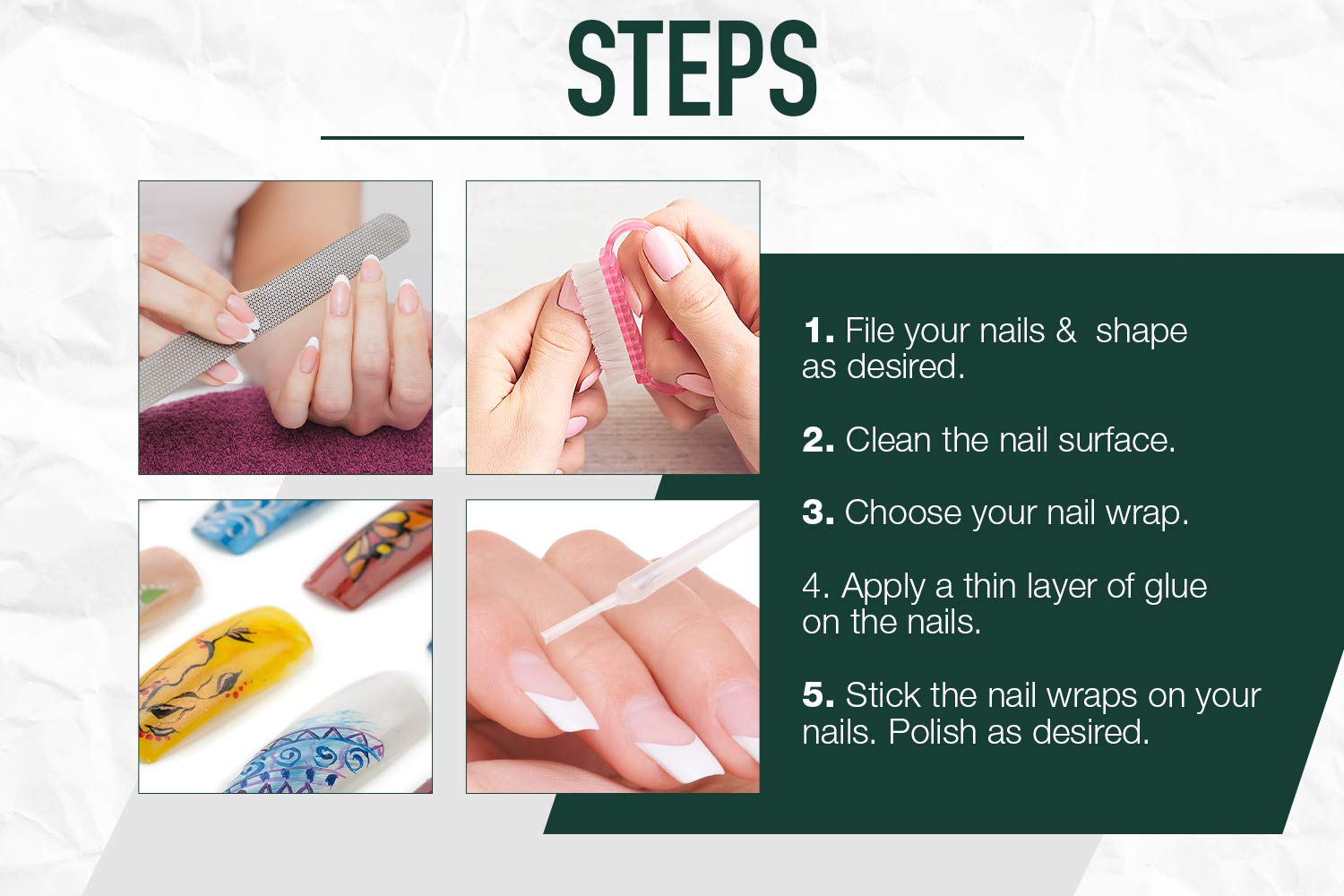 STEPS

1. File your nails &  shape as desired.

2. Clean the nail surface.

3. Choose your nail wrap.

4. Apply a thin layer of glue on the nails.

5. Stick the nail wraps on your nails. Polish as desired.