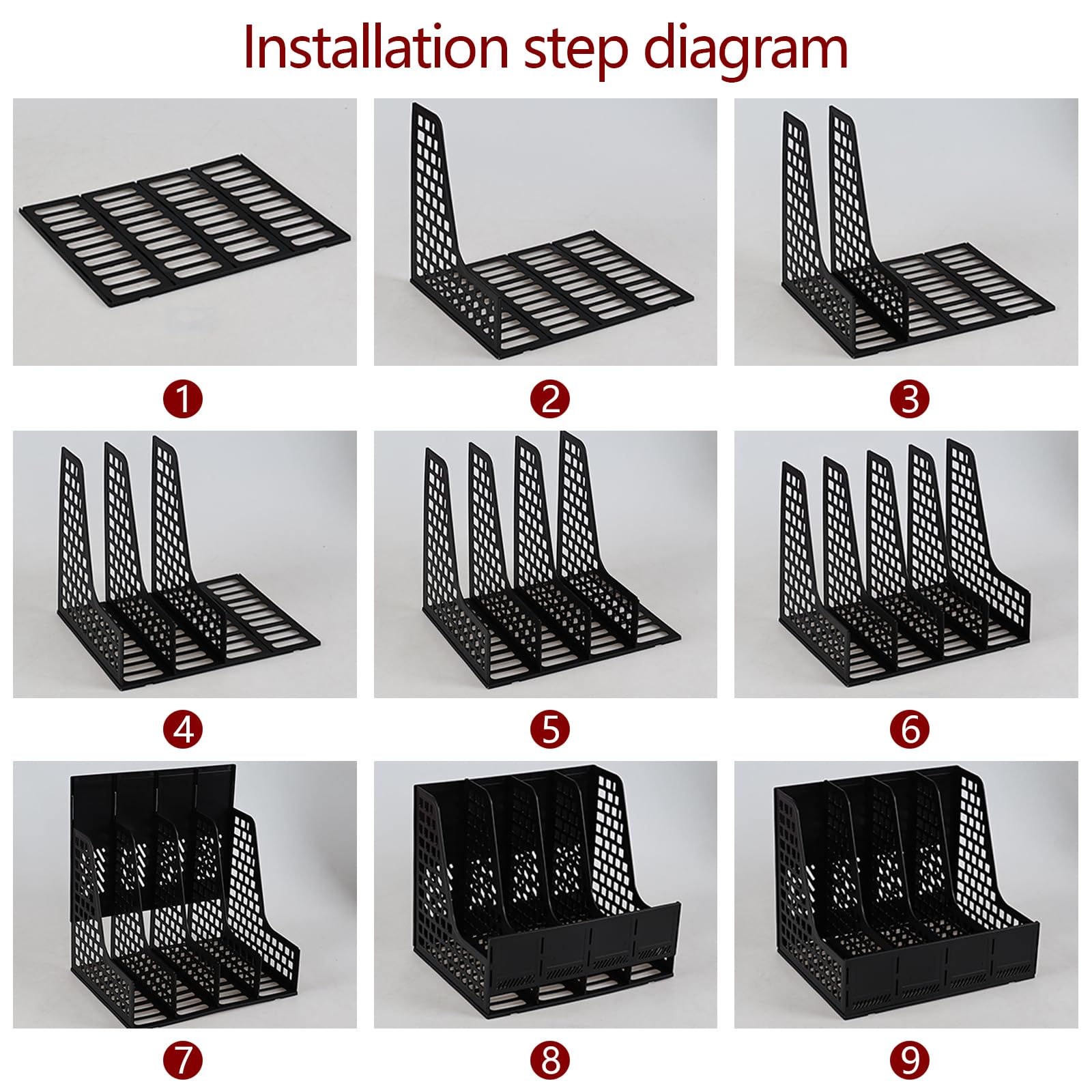 Installation step diagram

1

2

3

4

5

6

7

8

9