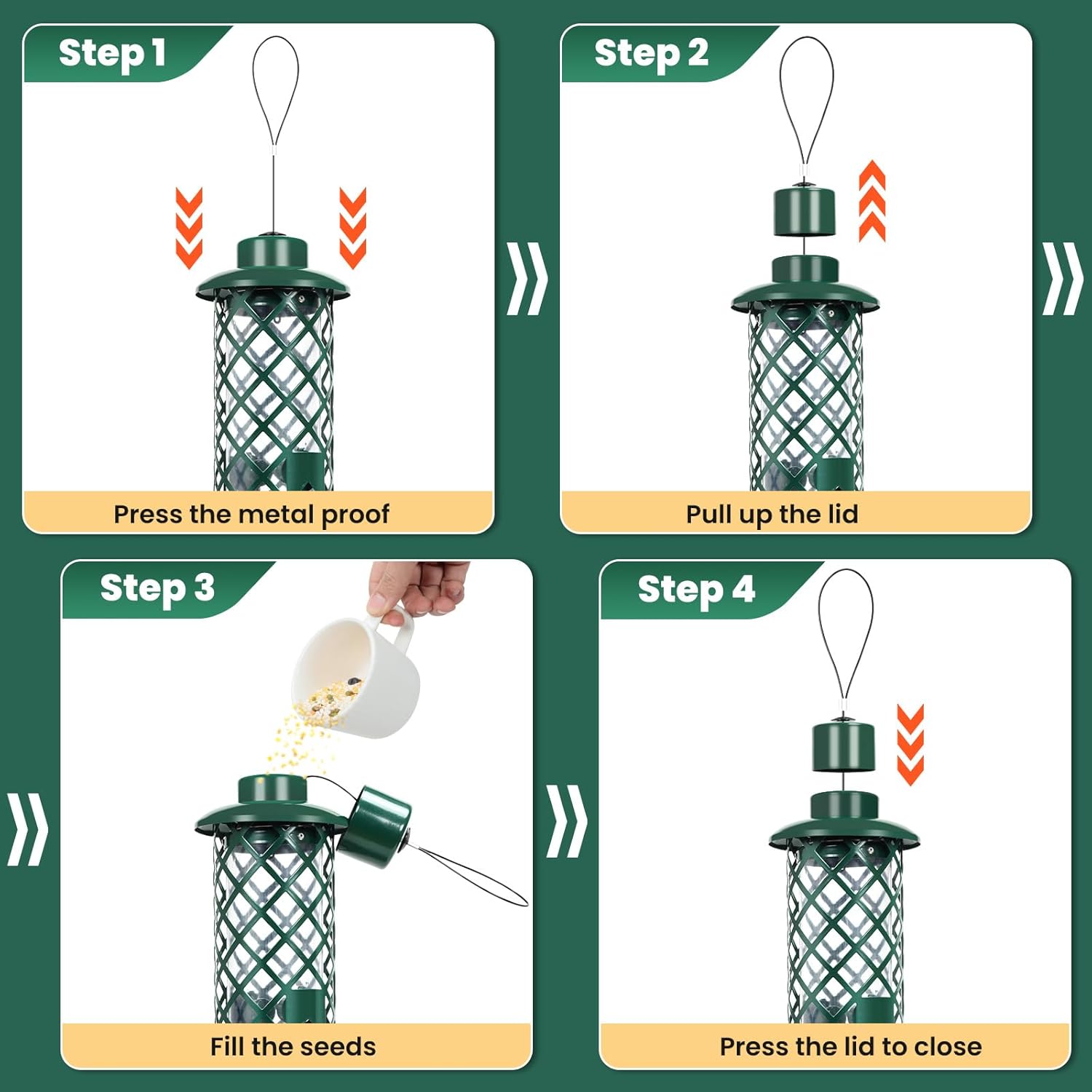 Step 1

Press the metal proof

Step 2

Pull up the lid

Step 3

Fill the seeds

Step 4

Press the lid to close