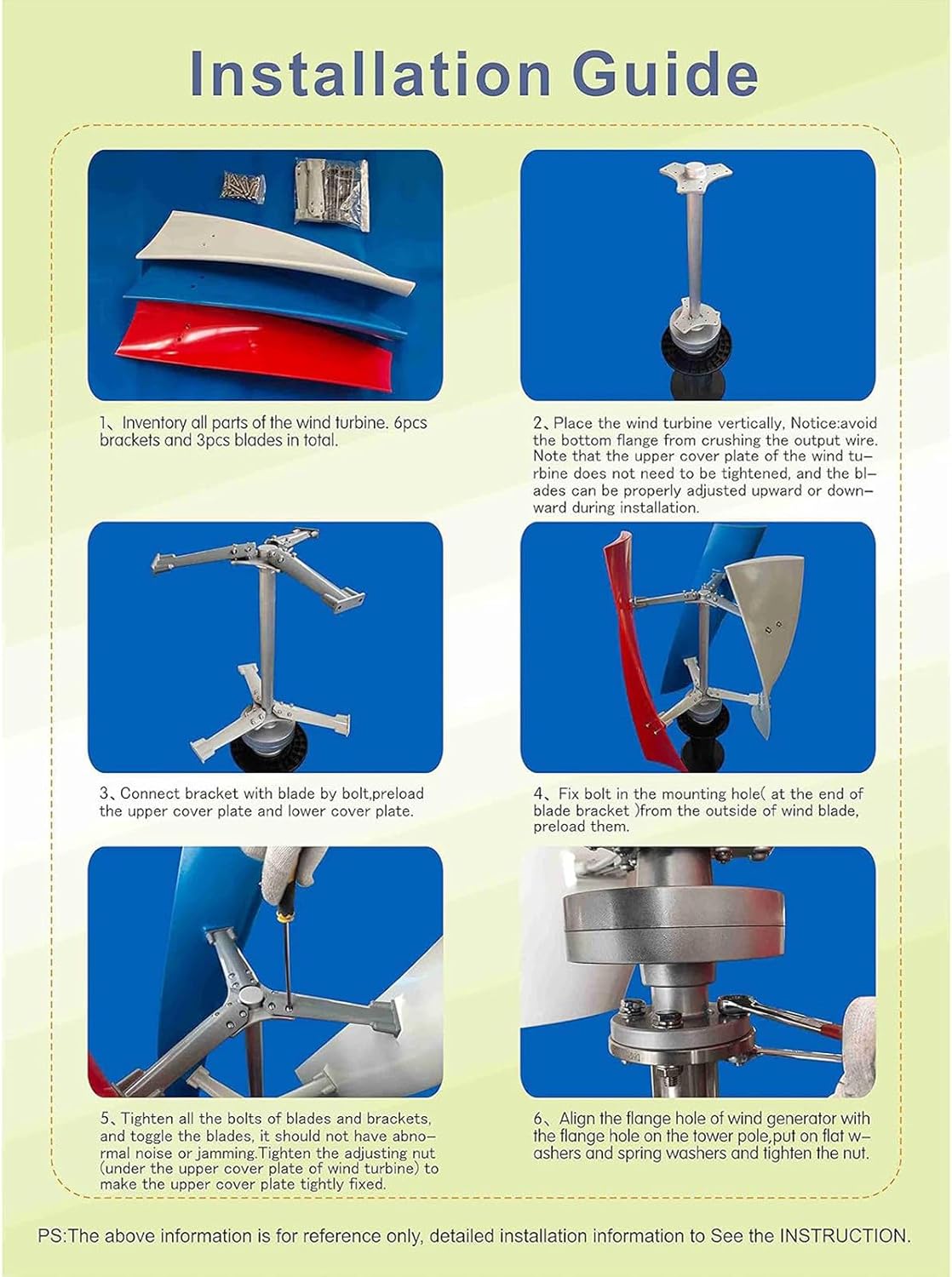 Installation Guide

1、Inventory all parts of the wind turbine. 6pcs brackets and 3pcs blades in total.

2、Place the wind turbine vertically, Notice:avoid the bottom flange from crushing the output wire. Note that the upper cover plate of the wind turbine does not need to be tightened, and the blades can be properly adjusted upward or downward during installation.

3、Connect bracket with blade by bolt,preload the upper cover plate and lower cover plate.

4、Fix bolt in the mounting hole( at the end of blade bracket )from the outside of wind blade, preload them.

5、Tighten all the bolts of blades and brackets, and toggle the blades, it should not have abnormal noise or jamming.Tighten the adjusting nut (under the upper cover plate of wind turbine) to make the upper cover plate tightly fixed.

6、Align the flange hole of wind generator with the flange hole on the tower pole,put on flat washers and spring washers and tighten the nut.

PS:The above information is for reference only, detailed installation information to See the INSTRUCTION.