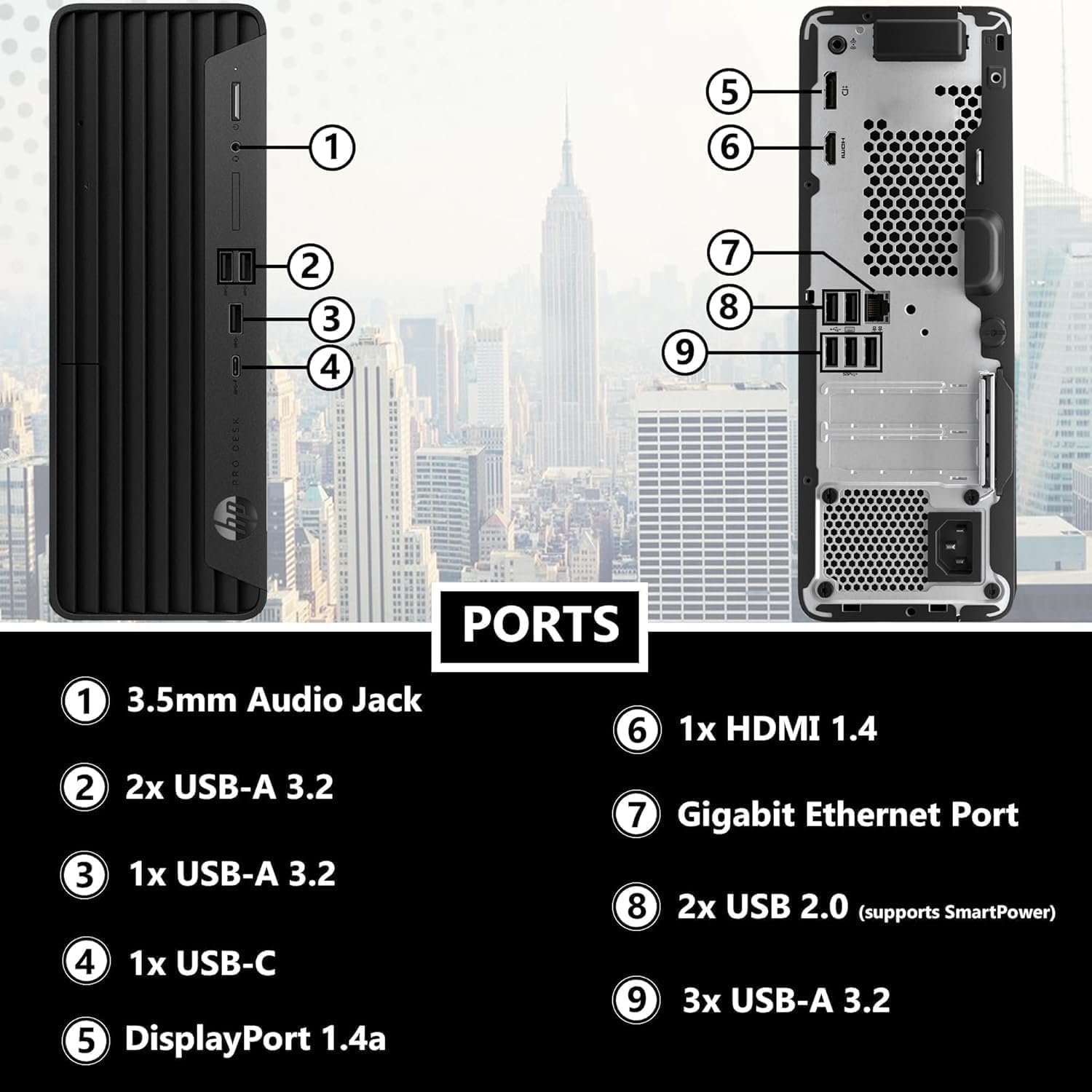 1
2
3
4
PRO DESK
hp
5
6
HDMI
7
8
9

PORTS

1 3.5mm Audio Jack

2 2x USB-A 3.2

3 1x USB-A 3.2

4 1x USB-C

5 DisplayPort 1.4a

6 1x HDMI 1.4

7 Gigabit Ethernet Port

8 2x USB 2.0 (supports SmartPower)

9 3x USB-A 3.2