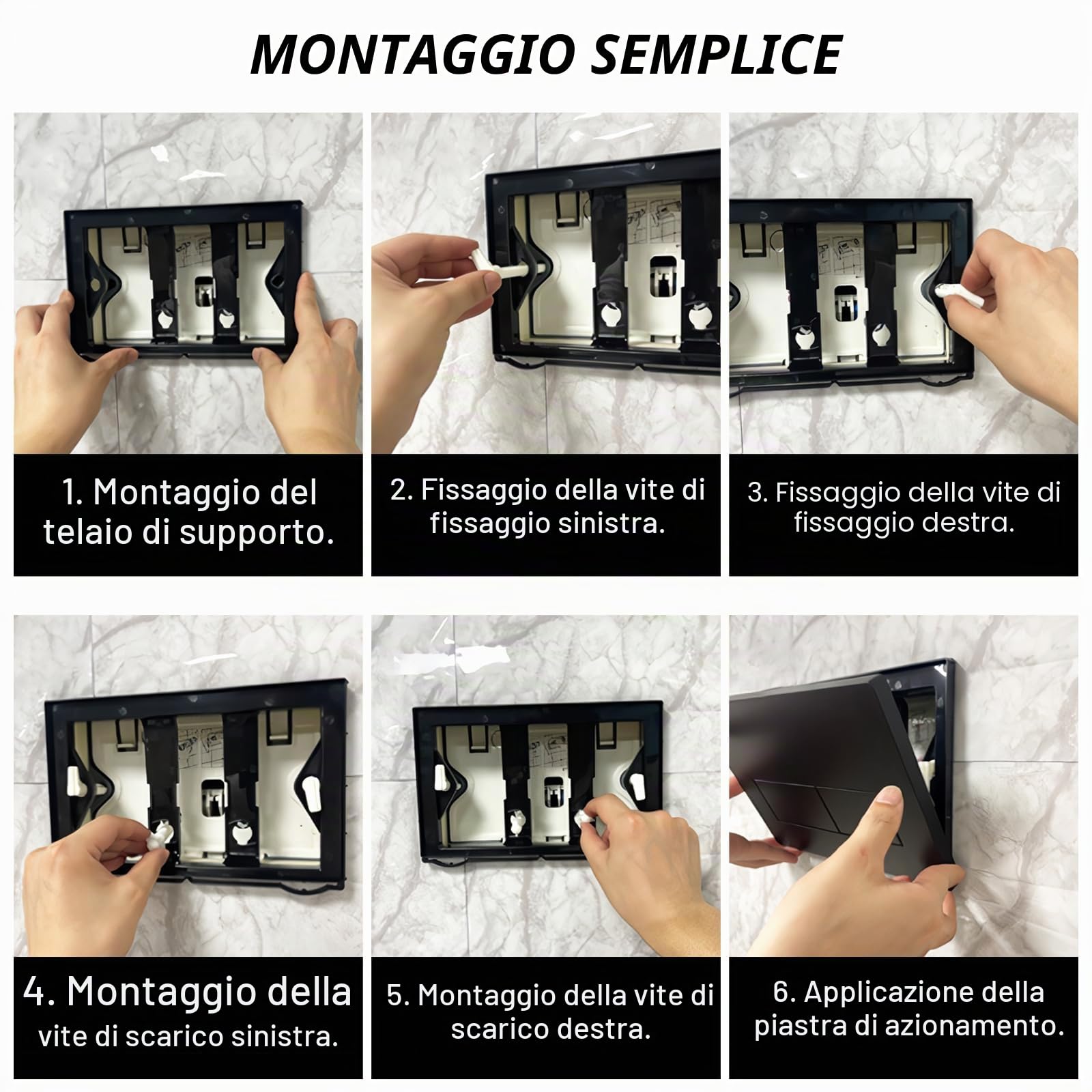 MONTAGGIO SEMPLICE

1. Montaggio del telaio di supporto.

2. Fissaggio della vite di fissaggio sinistra.

3. Fissaggio della vite di fissaggio destra.

4. Montaggio della vite di scarico sinistra.

5. Montaggio della vite di scarico destra.

6. Applicazione della piastra di azionamento.