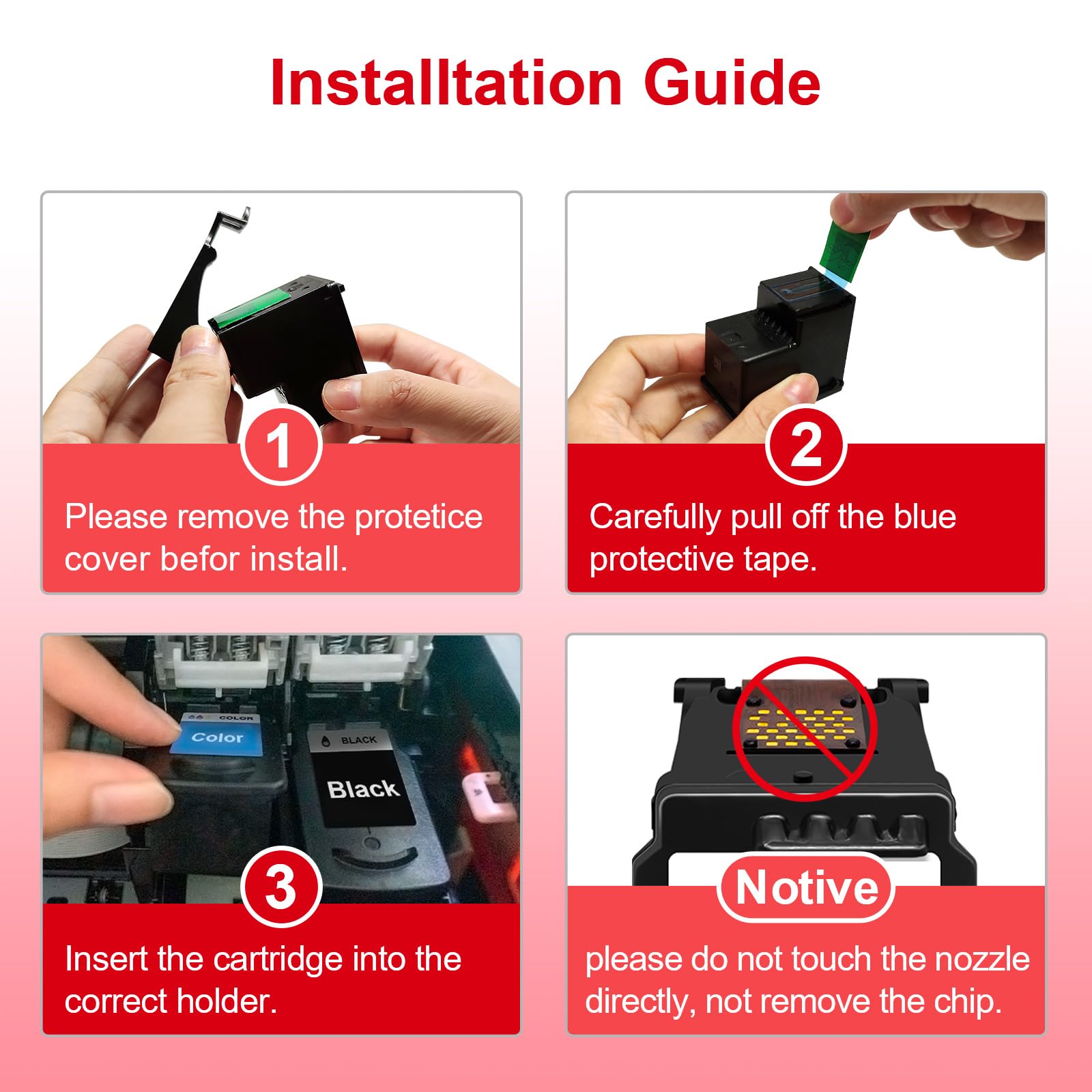 Installtation Guide

1

Please remove the protetice cover befor install.

2

Carefully pull off the blue protective tape.

COLOR

Color

BLACK

Black

3

Insert the cartridge into the correct holder.

Notive

please do not touch the nozzle directly, not remove the chip.