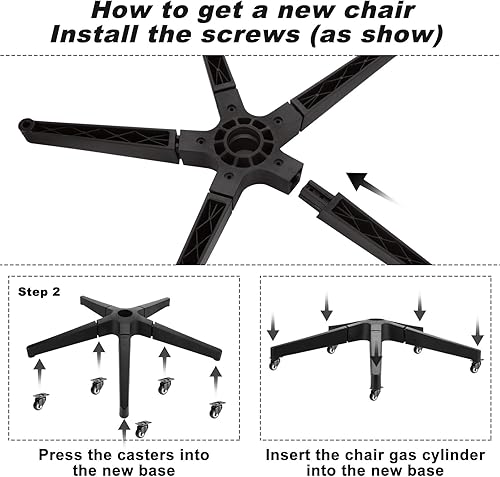 How to get a new chair
Install the screws (as show)

Step 2

Press the casters into the new base

Insert the chair gas cylinder into the new base