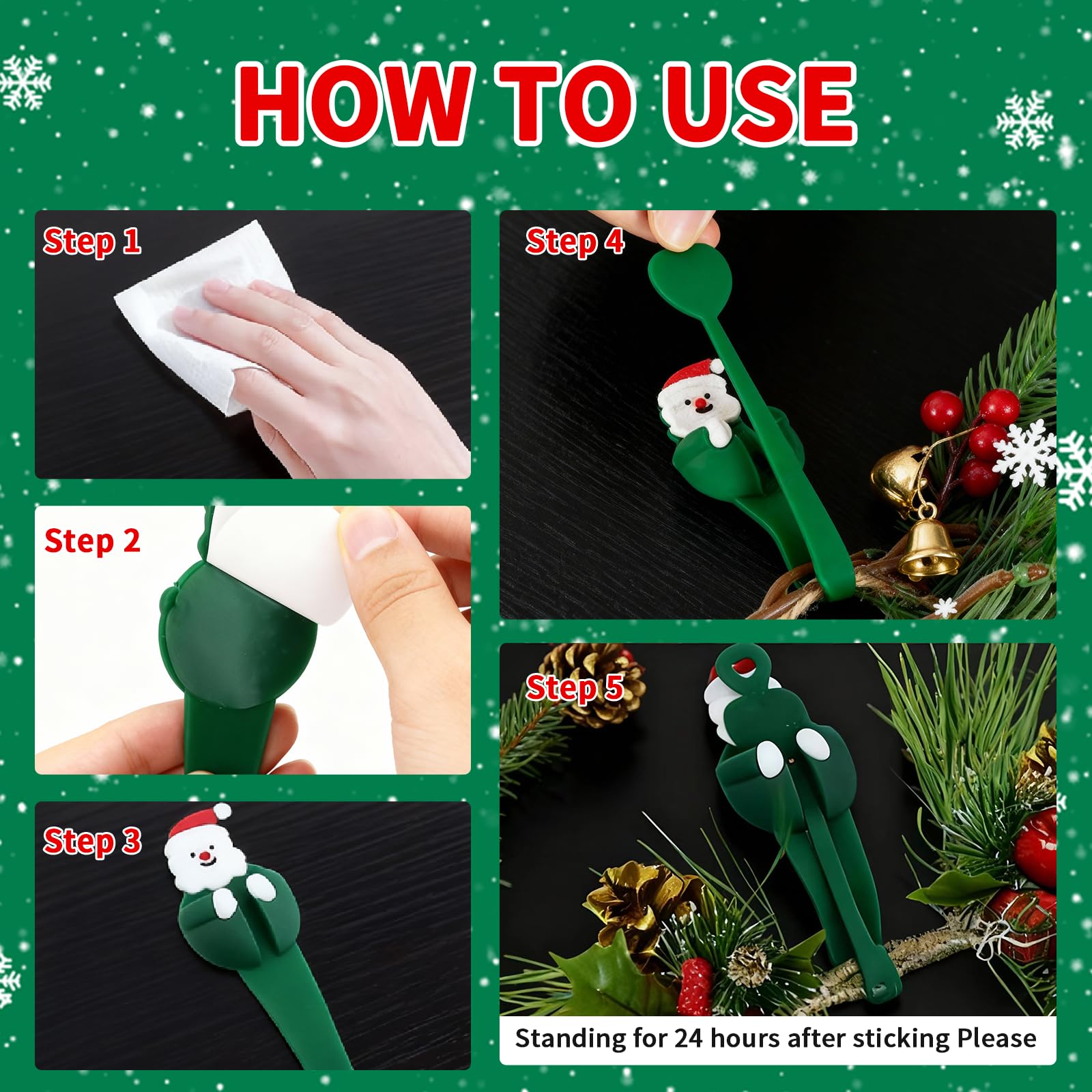 HOW TO USE

Step 1

Step 2

Step 3

Step 4

Step 5

Standing for 24 hours after sticking Please