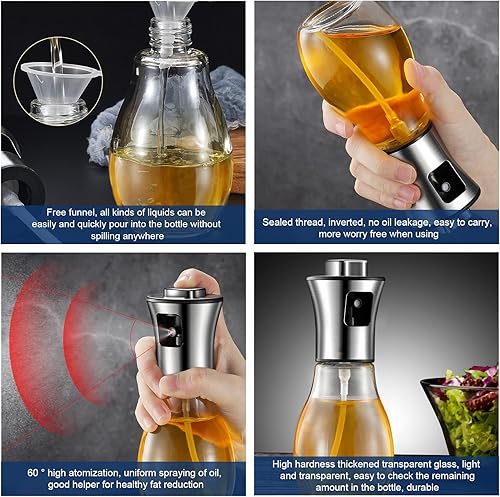 Free funnel, all kinds of liquids can be easily and quickly pour into the bottle without spilling anywhere

Sealed thread, inverted, no oil leakage, easy to carry, more worry free when using

60 ° high atomization, uniform spraying of oil, good helper for healthy fat reduction

High hardness thickened transparent glass, light and transparent, easy to check the remaining amount in the bottle, durable