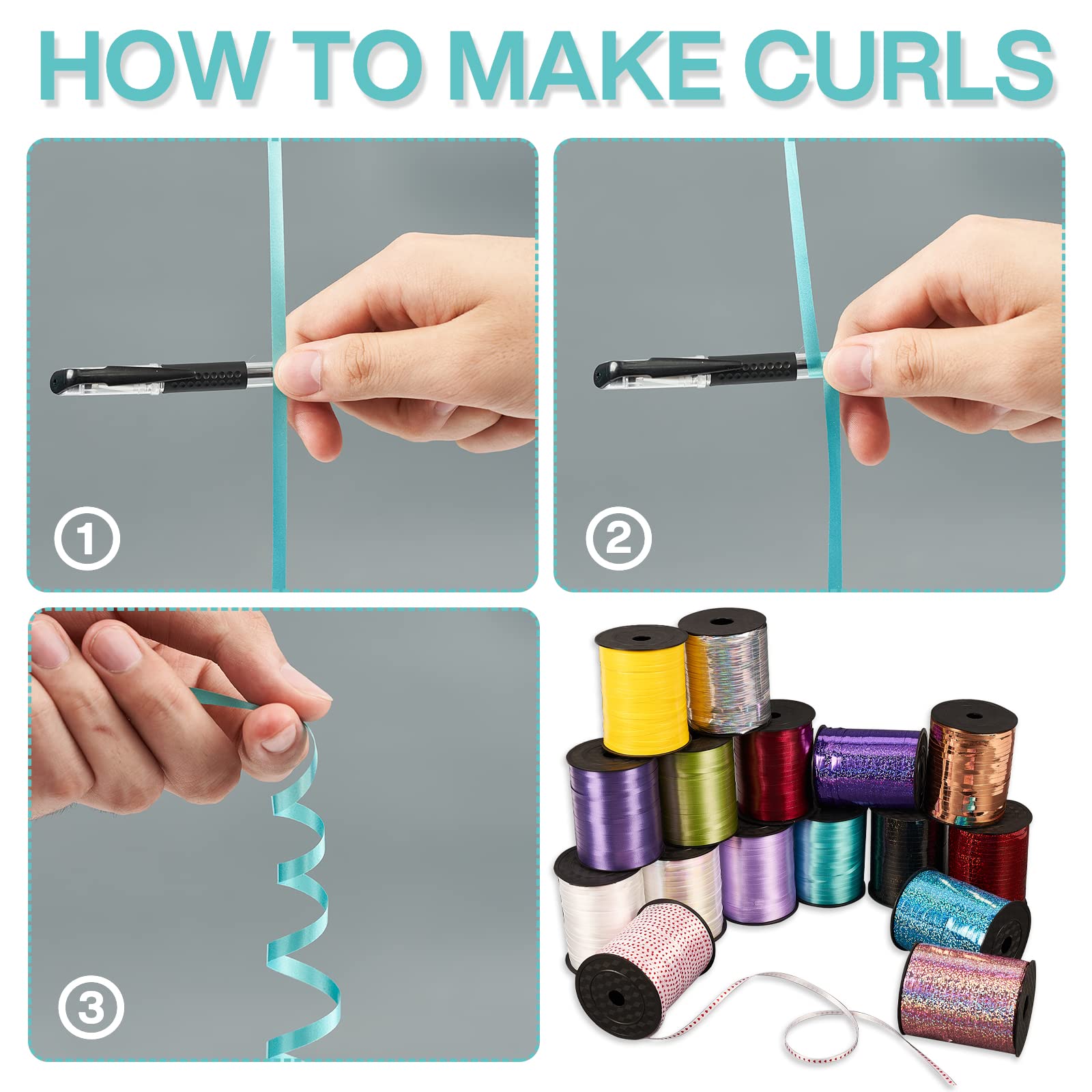 HOW TO MAKE CURLS

①

②

③