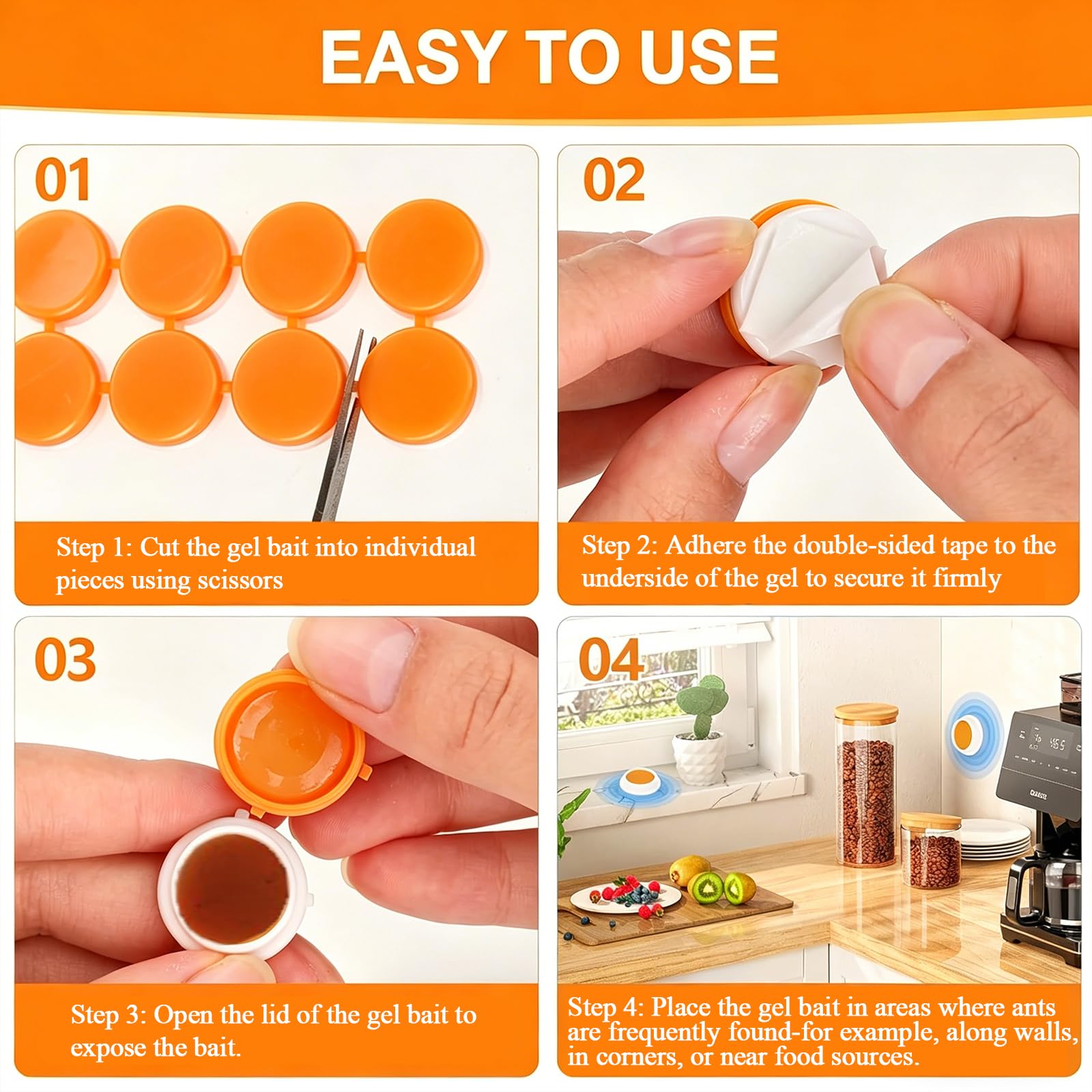 EASY TO USE

01

Step 1: Cut the gel bait into individual pieces using scissors

02

Step 2: Adhere the double-sided tape to the underside of the gel to secure it firmly

03

Step 3: Open the lid of the gel bait to expose the bait.

04

Step 4: Place the gel bait in areas where ants are frequently found-for example, along walls, in corners, or near food sources.