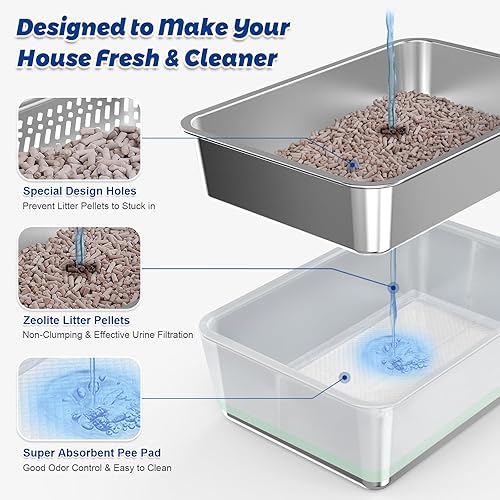 Designed to Make Your House Fresh & Cleaner

Special Design Holes
Prevent Litter Pellets to Stuck in

Zeolite Litter Pellets
Non-Clumping & Effective Urine Filtration

Super Absorbent Pee Pad
Good Odor Control & Easy to Clean