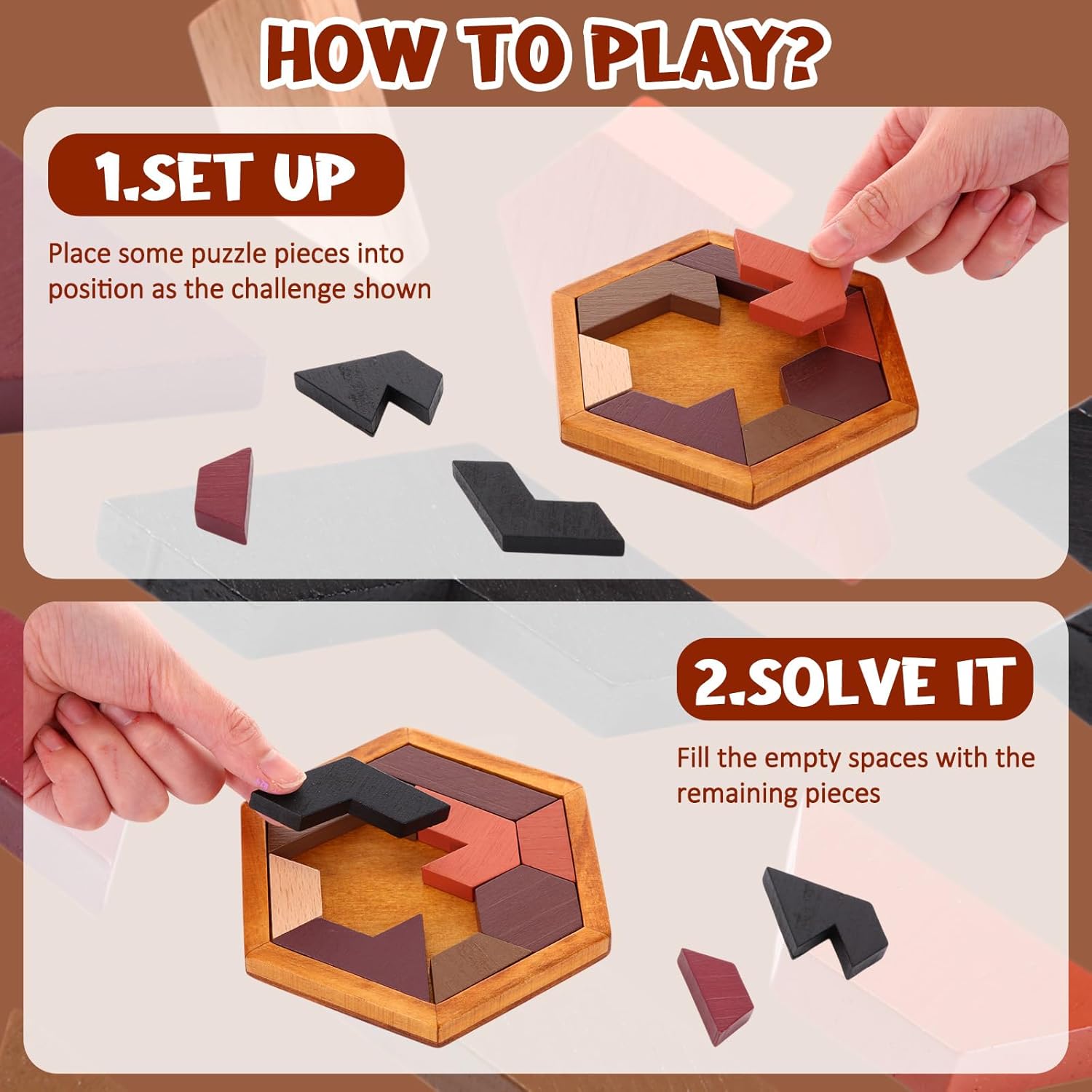 HOW TO PLAY?

1.SET UP

Place some puzzle pieces into position as the challenge shown

2.SOLVE IT

Fill the empty spaces with the remaining pieces