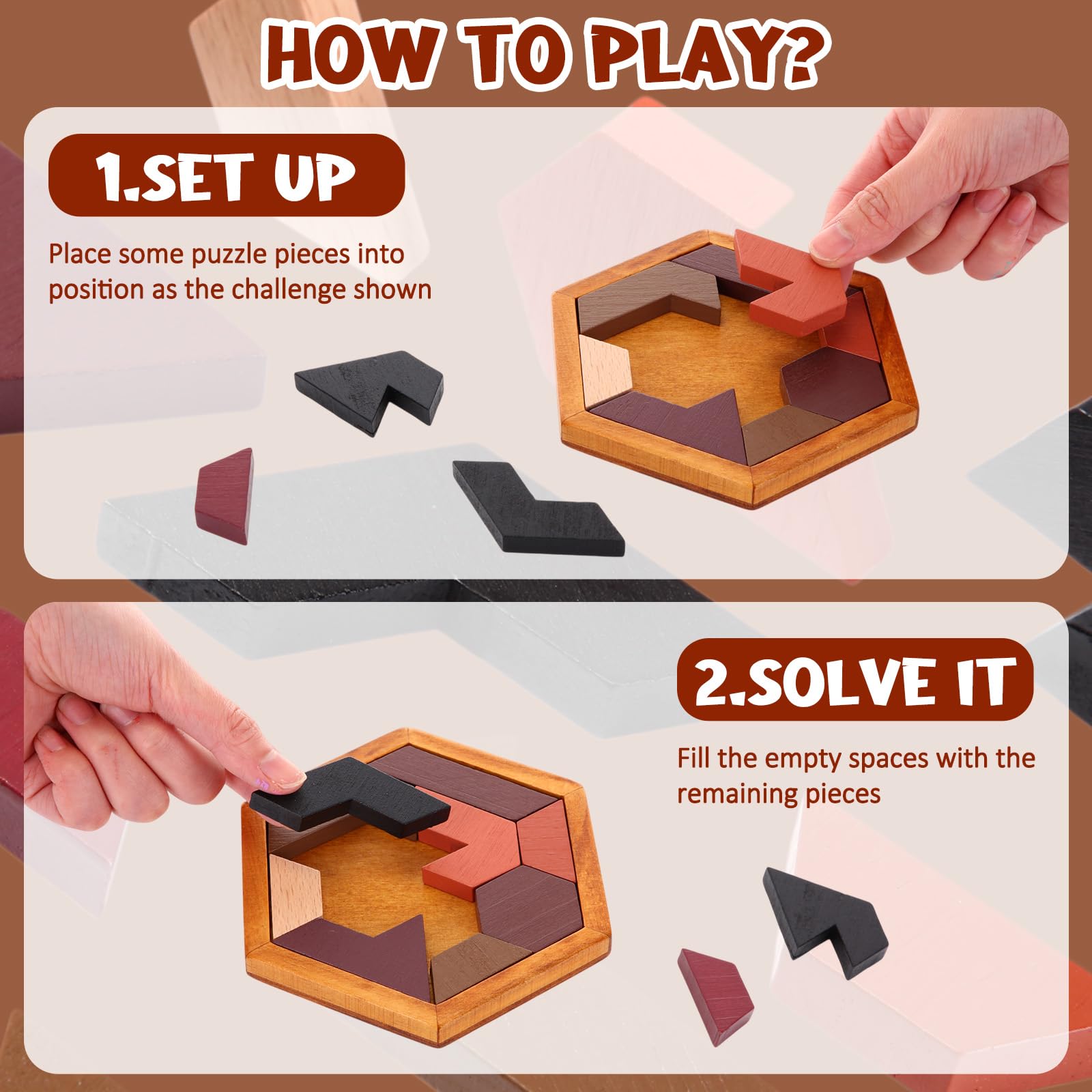 HOW TO PLAY?

1.SET UP

Place some puzzle pieces into position as the challenge shown

2.SOLVE IT

Fill the empty spaces with the remaining pieces