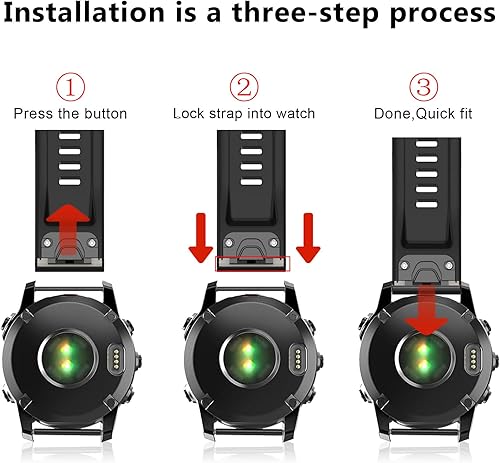 Installation is a three-step process

①
Press the button

②
Lock strap into watch

③
Done,Quick fit