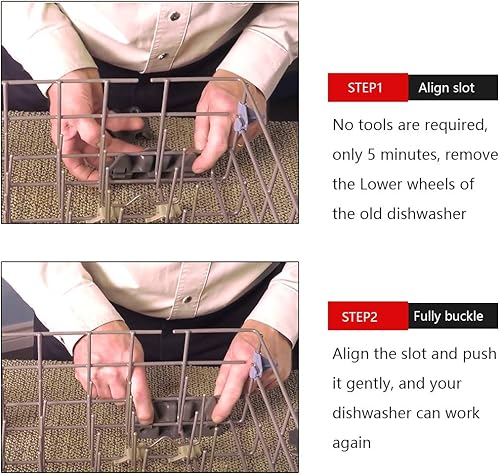 STEP1 Align slot

No tools are required, only 5 minutes, remove the Lower wheels of the old dishwasher

STEP2 Fully buckle

Align the slot and push it gently, and your dishwasher can work again