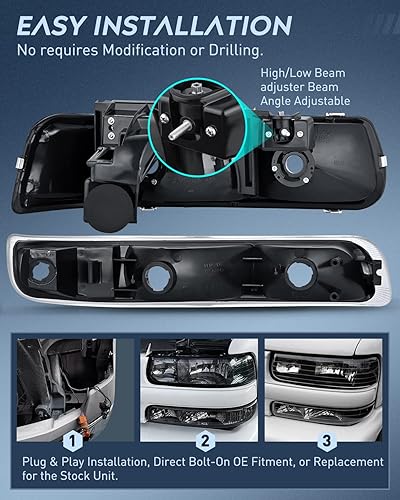 EASY INSTALLATION
No requires Modification or Drilling.

High/Low Beam adjuster Beam Angle Adjustable

1

2

3

Plug & Play Installation, Direct Bolt-On OE Fitment, or Replacement for the Stock Unit.