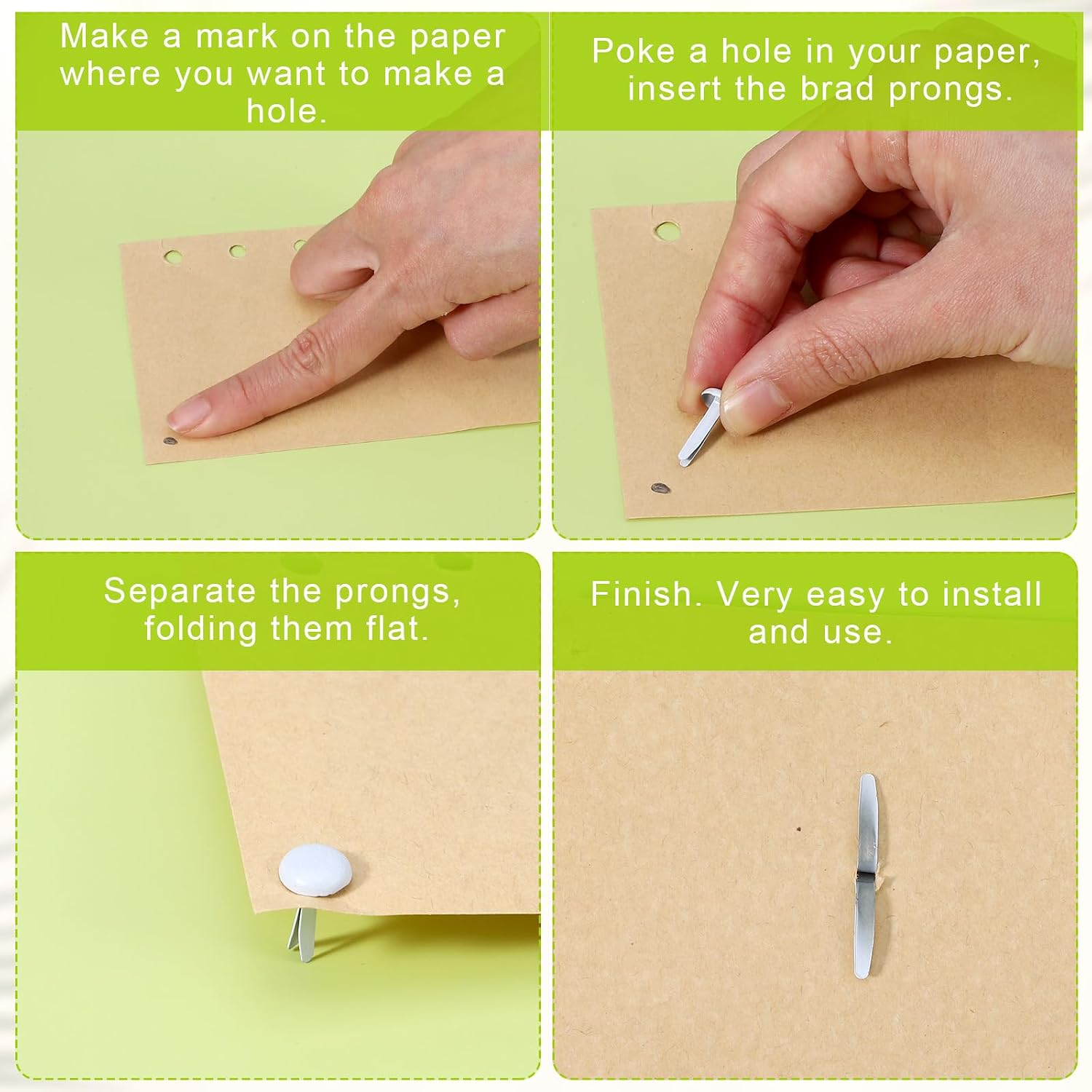 Make a mark on the paper where you want to make a hole.

Poke a hole in your paper, insert the brad prongs.

Separate the prongs, folding them flat.

Finish. Very easy to install and use.