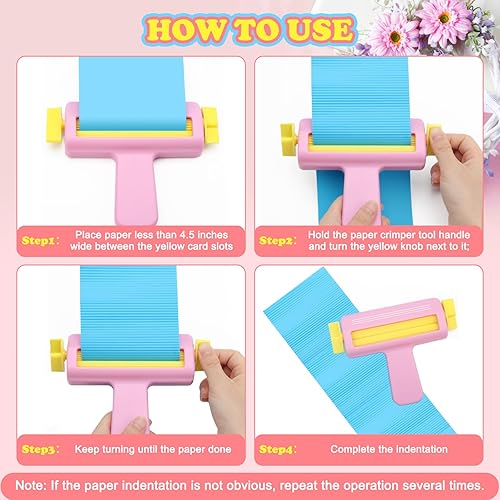 HOW TO USE

Step1: Place paper less than 4.5 inches wide between the yellow card slots

Step2: Hold the paper crimper tool handle and turn the yellow knob next to it;

Step3: Keep turning until the paper done

Step4: Complete the indentation

Note: If the paper indentation is not obvious, repeat the operation several times.