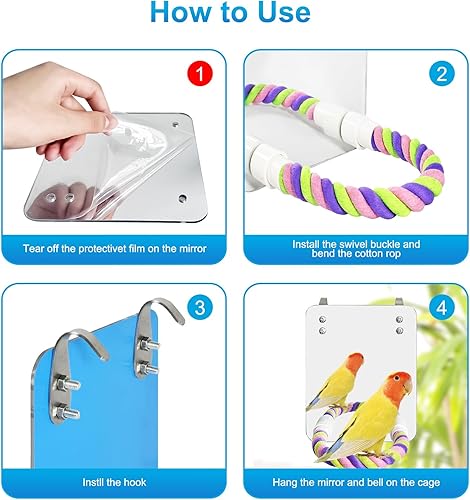 How to Use

1

Tear off the protectivet film on the mirror

2

Install the swivel buckle and bend the cotton rop

3

Instil the hook

4

Hang the mirror and bell on the cage