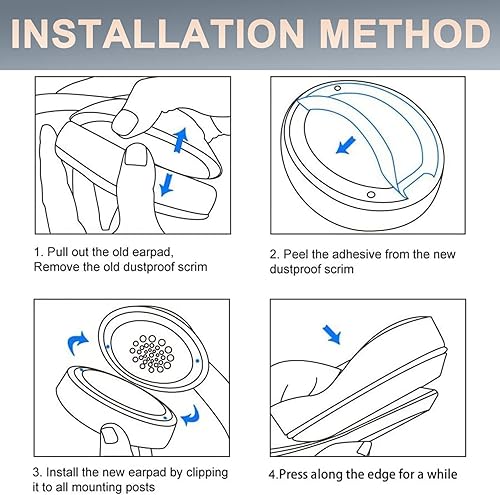 INSTALLATION METHOD

1. Pull out the old earpad, Remove the old dustproof scrim

2. Peel the adhesive from the new dustproof scrim

3. Install the new earpad by clipping it to all mounting posts

4.Press along the edge for a while