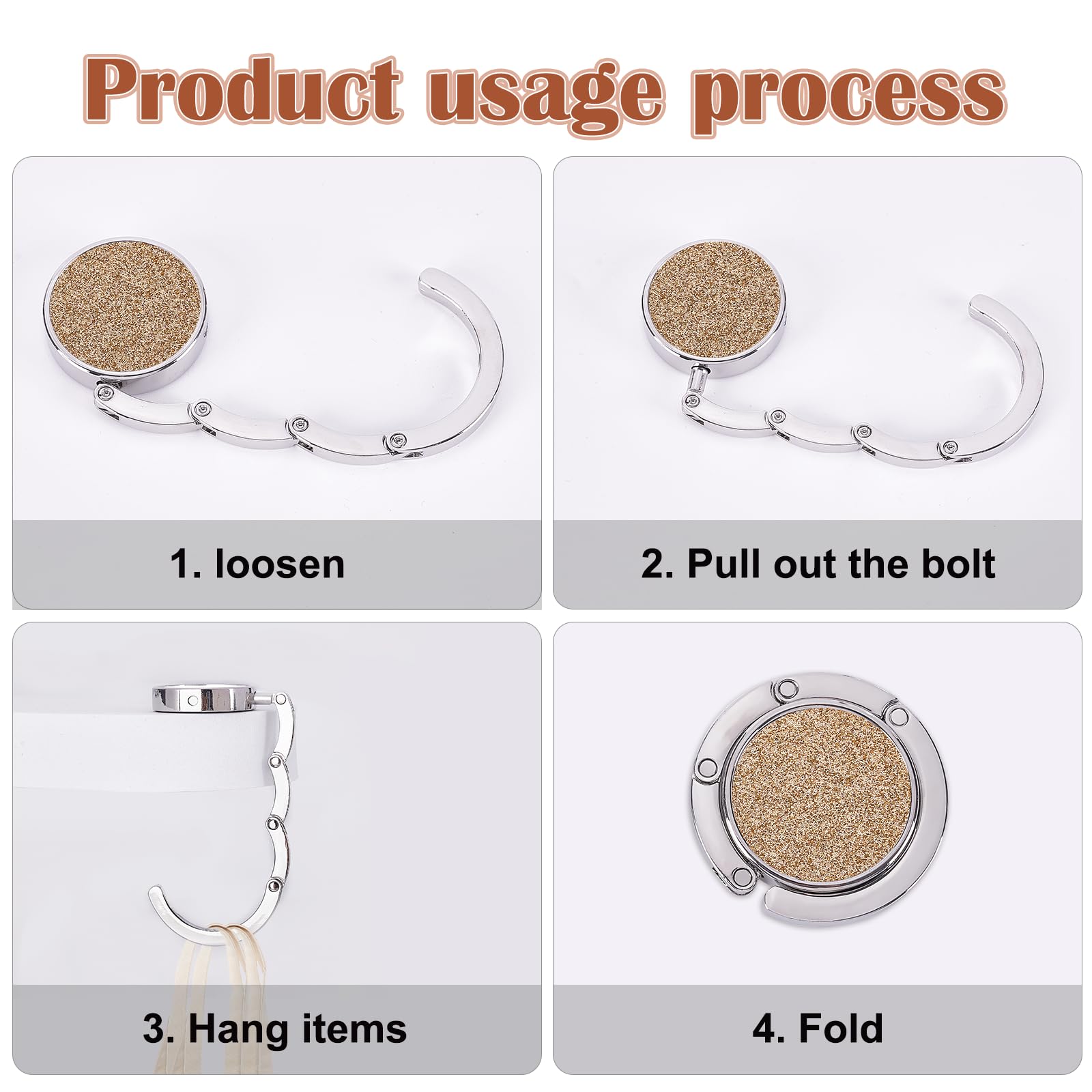 Product usage process

1. loosen

2. Pull out the bolt

3. Hang items

4. Fold