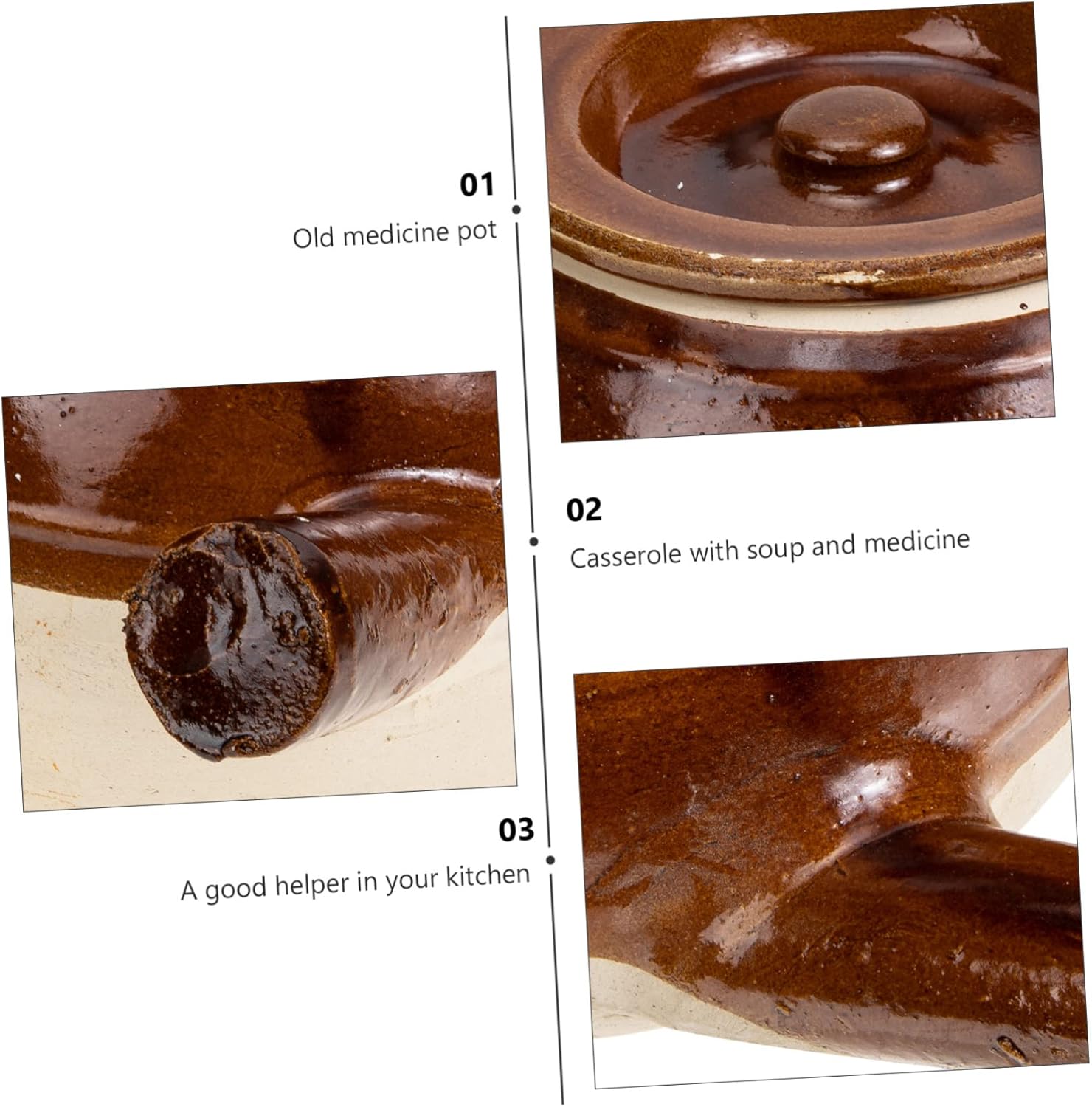 01
Old medicine pot

02
Casserole with soup and medicine

03
A good helper in your kitchen