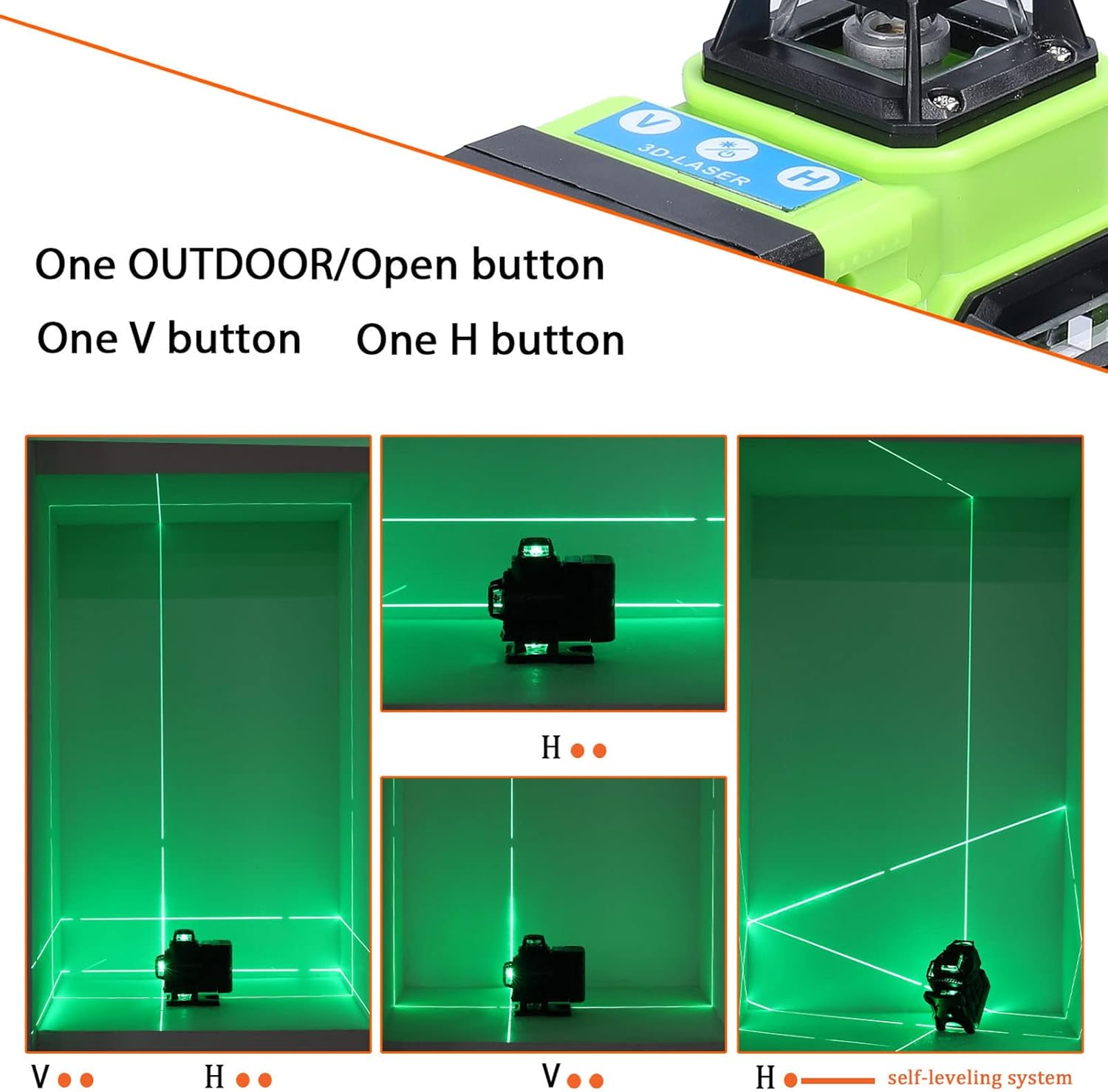 V
3D-LASER
H

One OUTDOOR/Open button

One V button One H button

H

V H

V

H self-leveling system