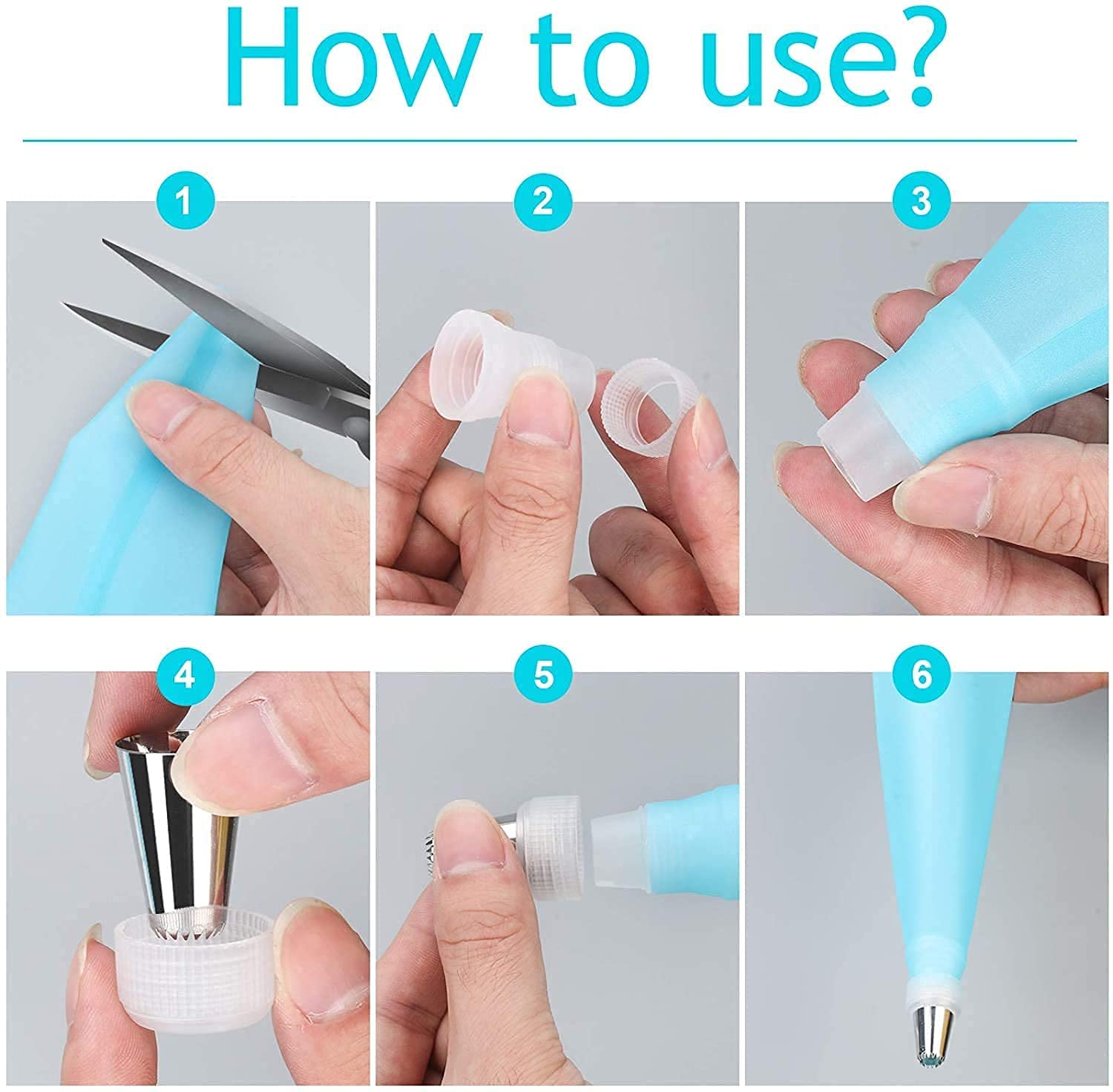 How to use?

1

2

3

4

5

6