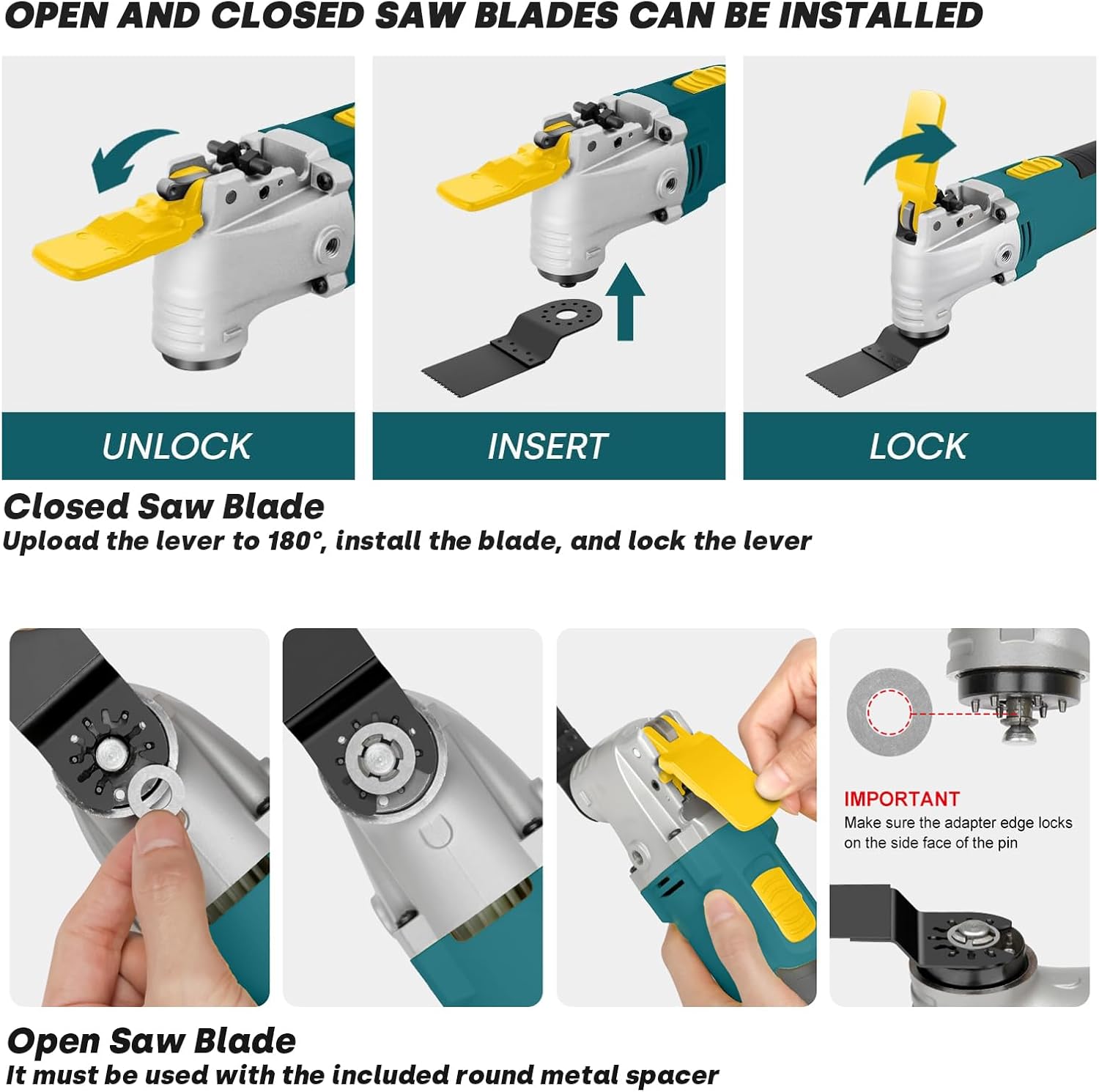 OPEN AND CLOSED SAW BLADES CAN BE INSTALLED

UNLOCK

INSERT

LOCK

Closed Saw Blade
Upload the lever to 180°, install the blade, and lock the lever

IMPORTANT
Make sure the adapter edge locks on the side face of the pin

Open Saw Blade
It must be used with the included round metal spacer