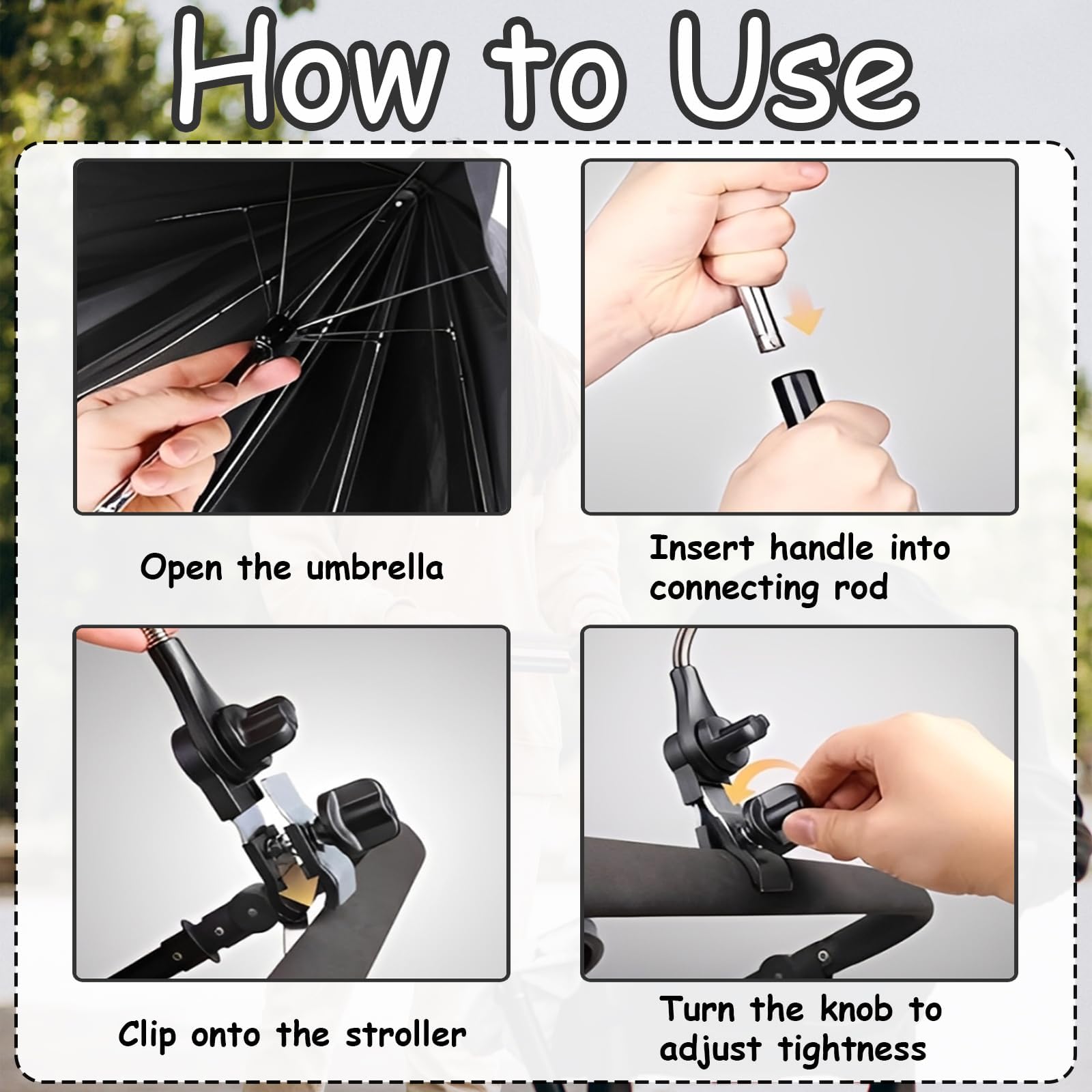 How to Use

Open the umbrella

Insert handle into connecting rod

Clip onto the stroller

Turn the knob to adjust tightness