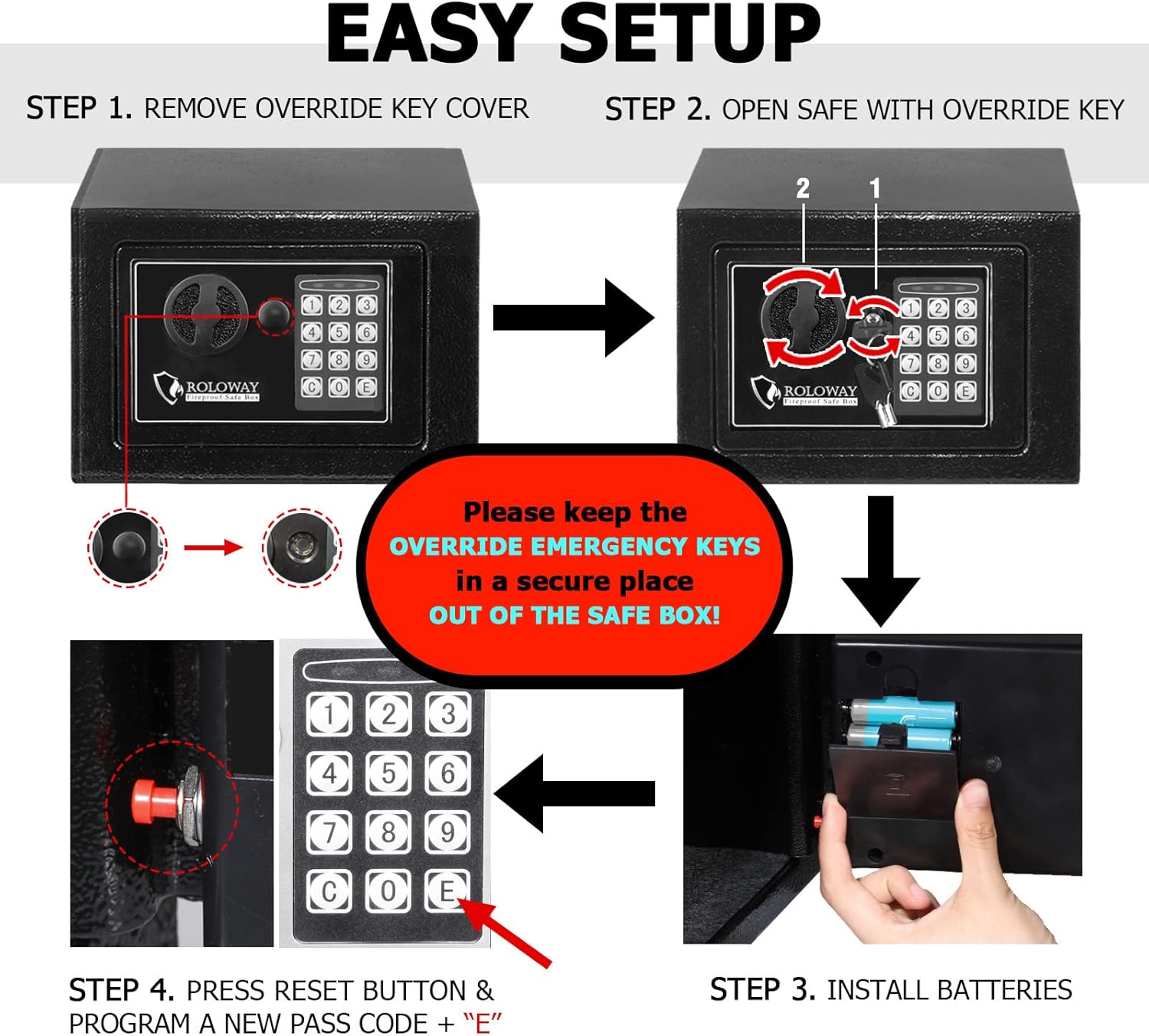 EASY SETUP

STEP 1. REMOVE OVERRIDE KEY COVER

STEP 2. OPEN SAFE WITH OVERRIDE KEY

1 2 3
4 5 6
7 8 9
C 0 E

ROLOWAY
Fireproof Safe Box

2 1

1 2 3
4 5 6
7 8 9
C 0 E

ROLOWAY
Fireproof Safe Box

Please keep the
OVERRIDE EMERGENCY KEYS
in a secure place
OUT OF THE SAFE BOX!

1 2 3
4 5 6
7 8 9
C 0 E

STEP 4. PRESS RESET BUTTON & PROGRAM A NEW PASS CODE + "E"

STEP 3. INSTALL BATTERIES