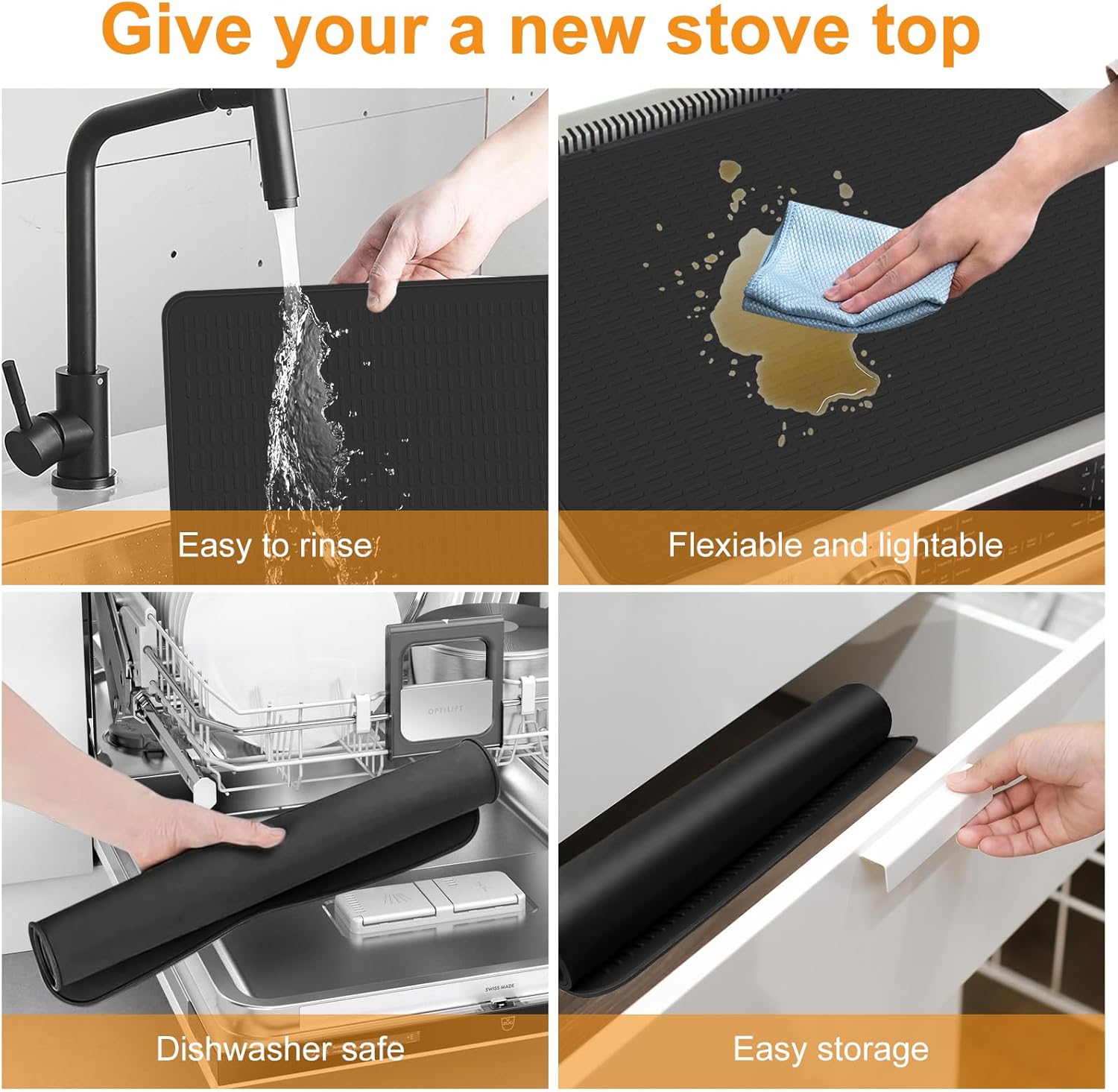 Give your a new stove top

Easy to rinse

Flexiable and lightable

OPTILIFT

SWISS MADE

Dishwasher safe

Easy storage