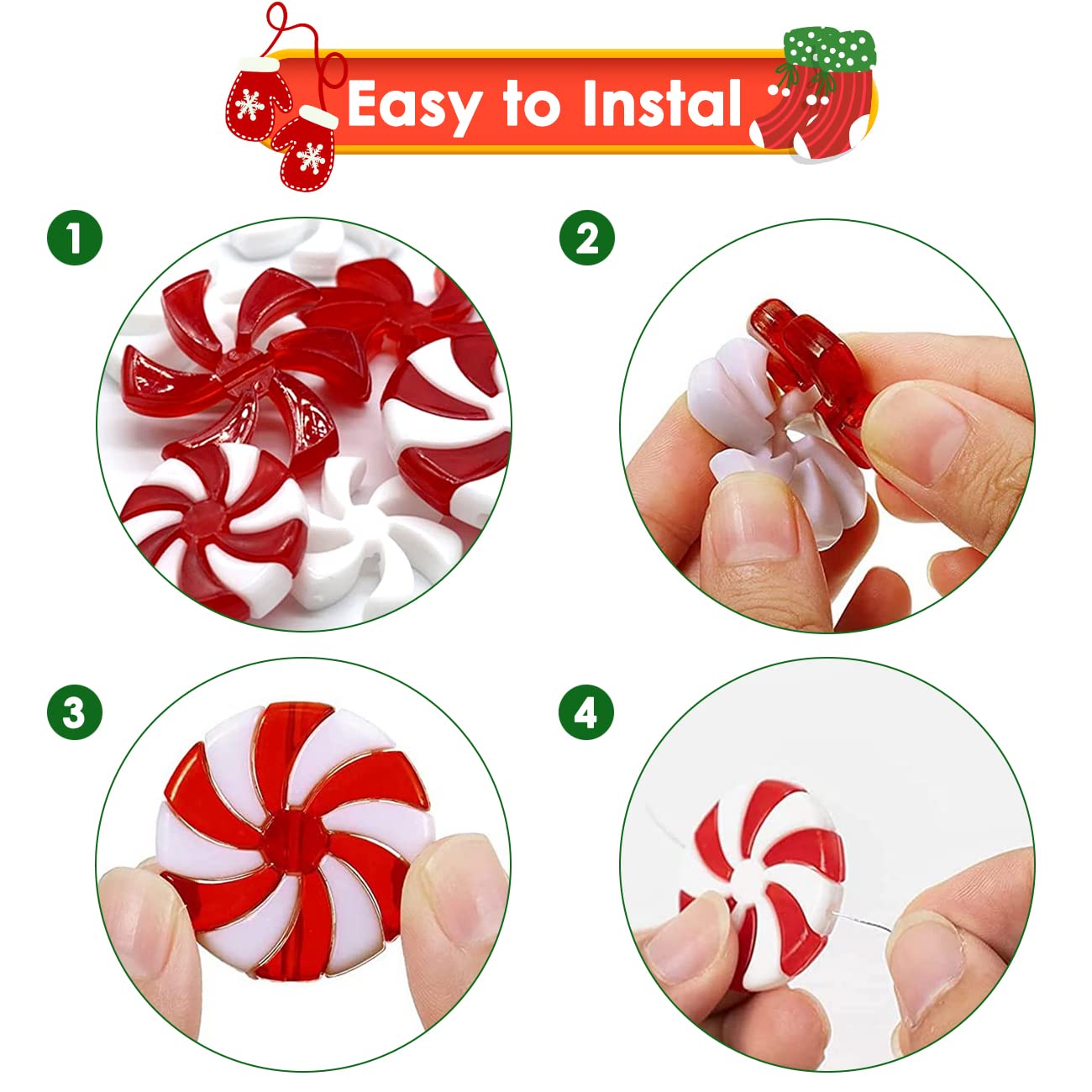 Easy to Instal

1

2

3

4