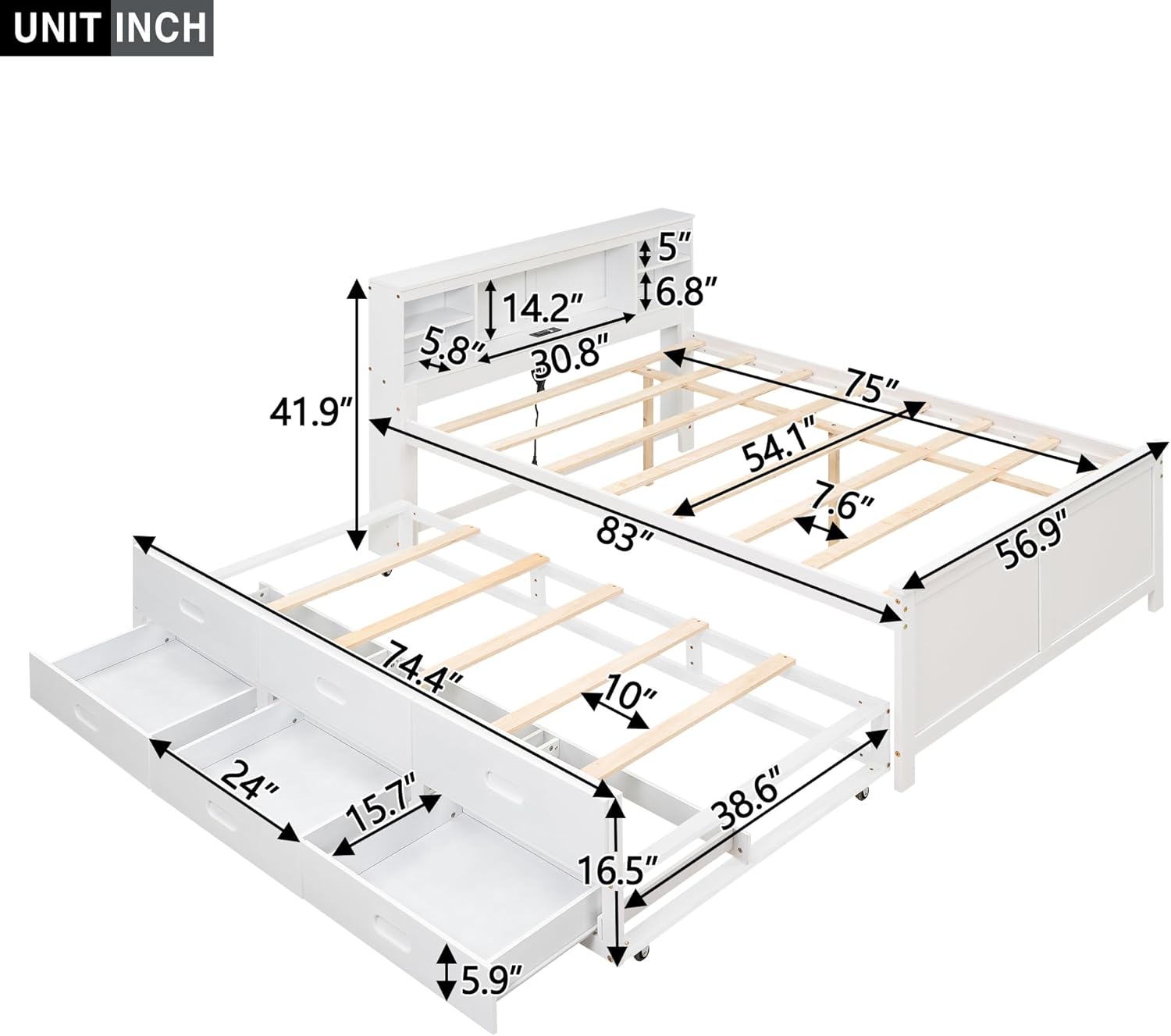 UNIT INCH

5″
6.8″
14.2″
5.8″
30.8″
41.9″
75″
54.1″
7.6″
83″
56.9″
74.4″
10″
24″
15.7″
38.6″
16.5″
5.9″