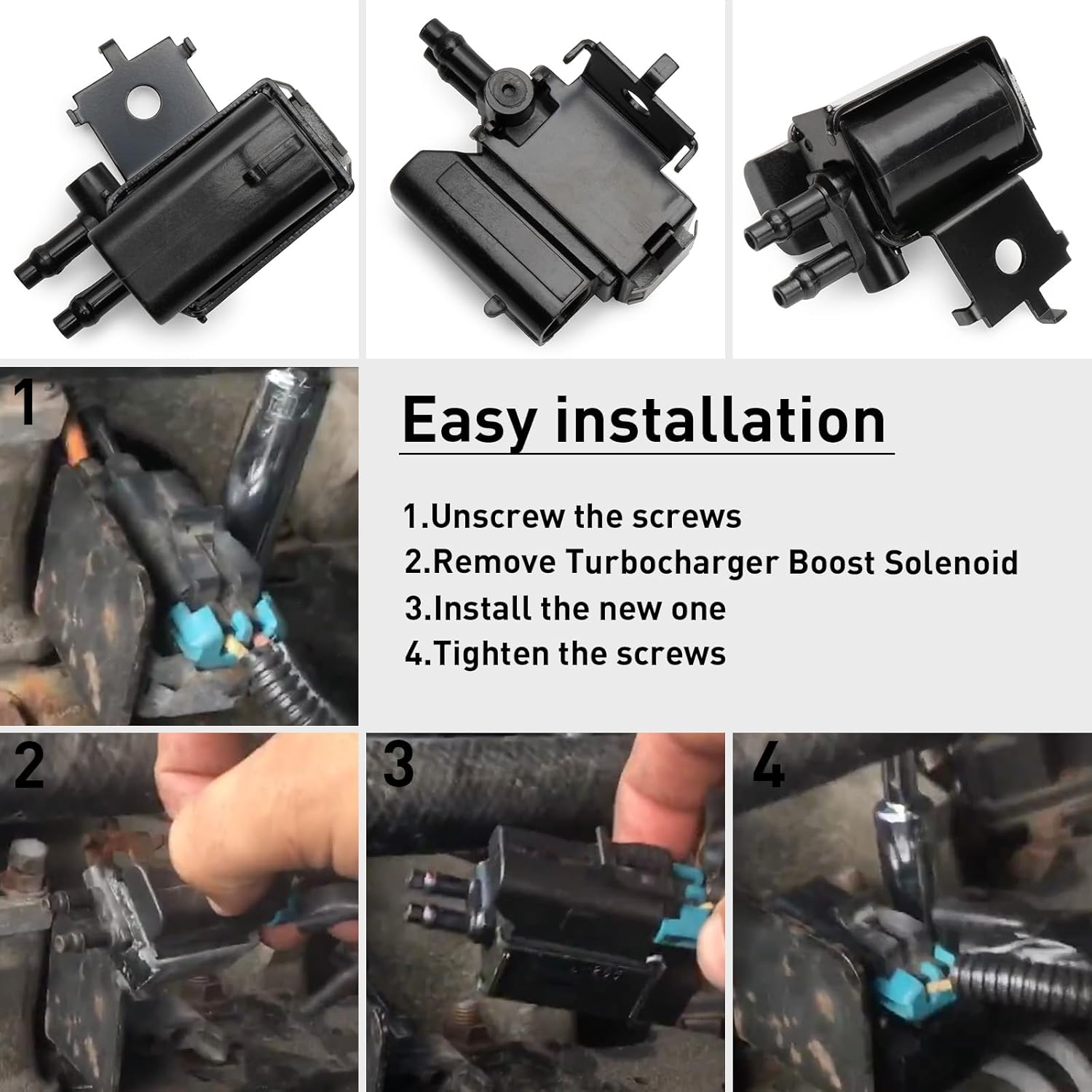 1

Easy installation

1.Unscrew the screws
2.Remove Turbocharger Boost Solenoid
3.Install the new one
4.Tighten the screws

2

3

4