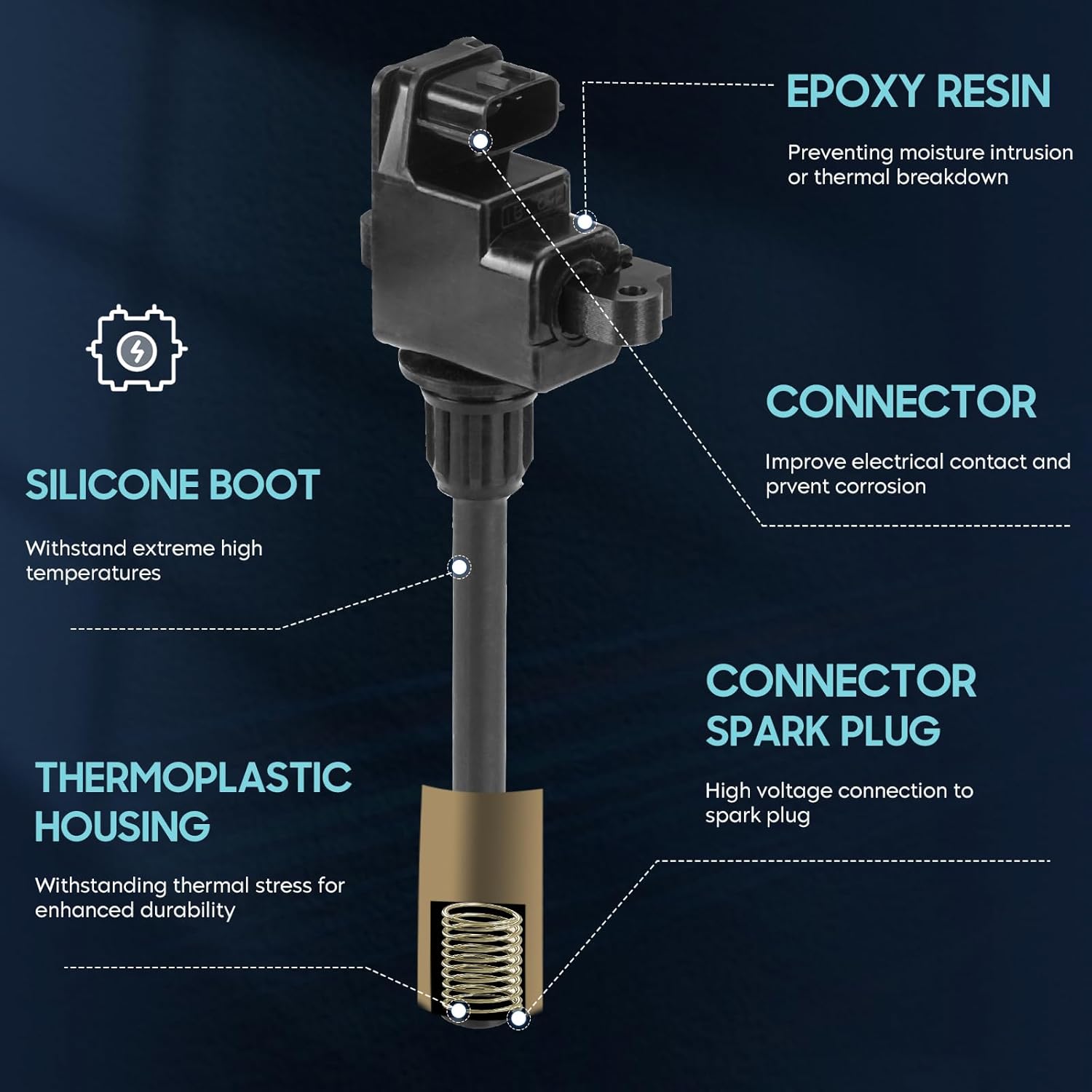 EPOXY RESIN

Preventing moisture intrusion or thermal breakdown

CONNECTOR

Improve electrical contact and prvent corrosion

SILICONE BOOT

Withstand extreme high temperatures

CONNECTOR SPARK PLUG

High voltage connection to spark plug

THERMOPLASTIC HOUSING

Withstanding thermal stress for enhanced durability