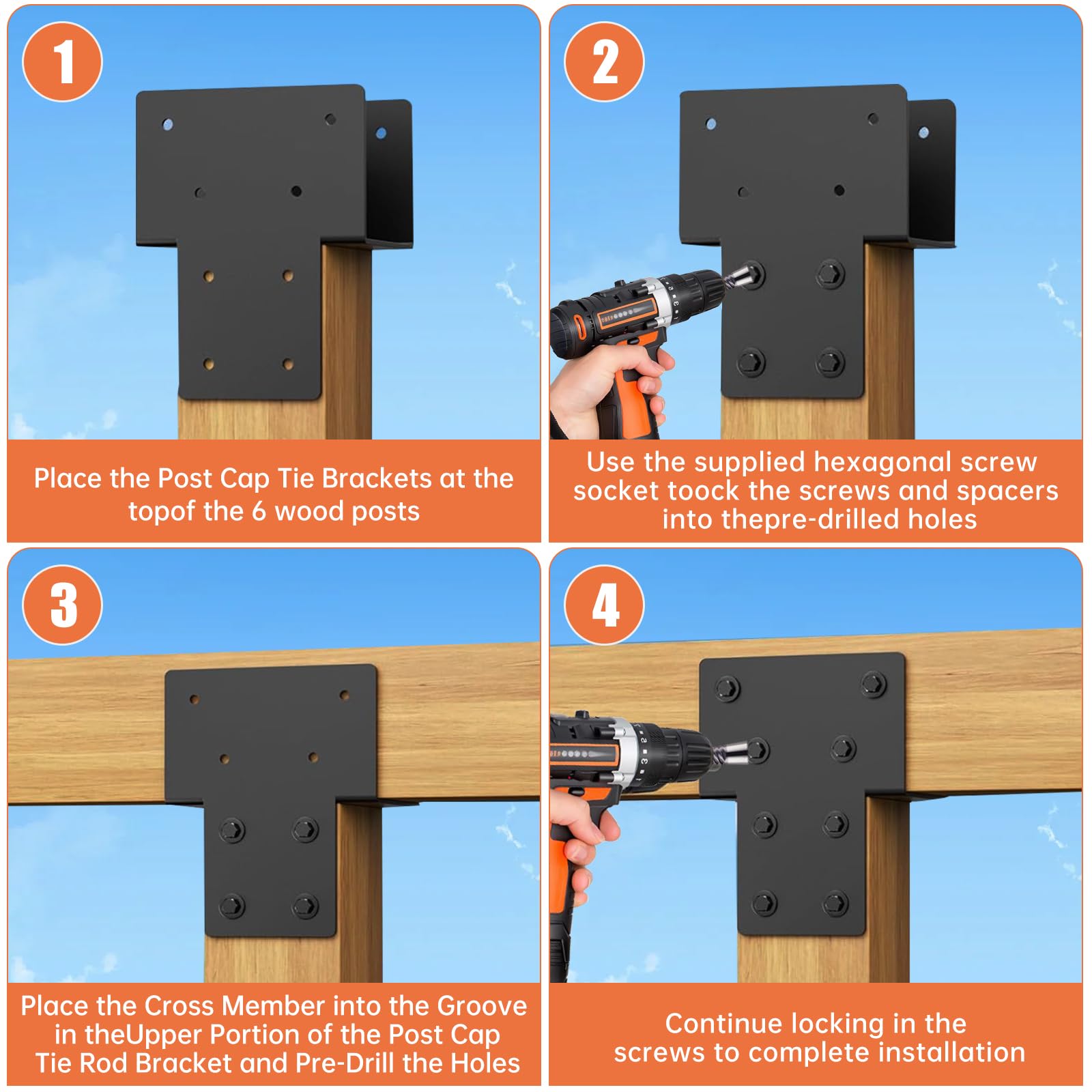 1

Place the Post Cap Tie Brackets at the topof the 6 wood posts

2

Use the supplied hexagonal screw socket toock the screws and spacers into thepre-drilled holes

3

Place the Cross Member into the Groove in theUpper Portion of the Post Cap Tie Rod Bracket and Pre-Drill the Holes

4

Continue locking in the screws to complete installation