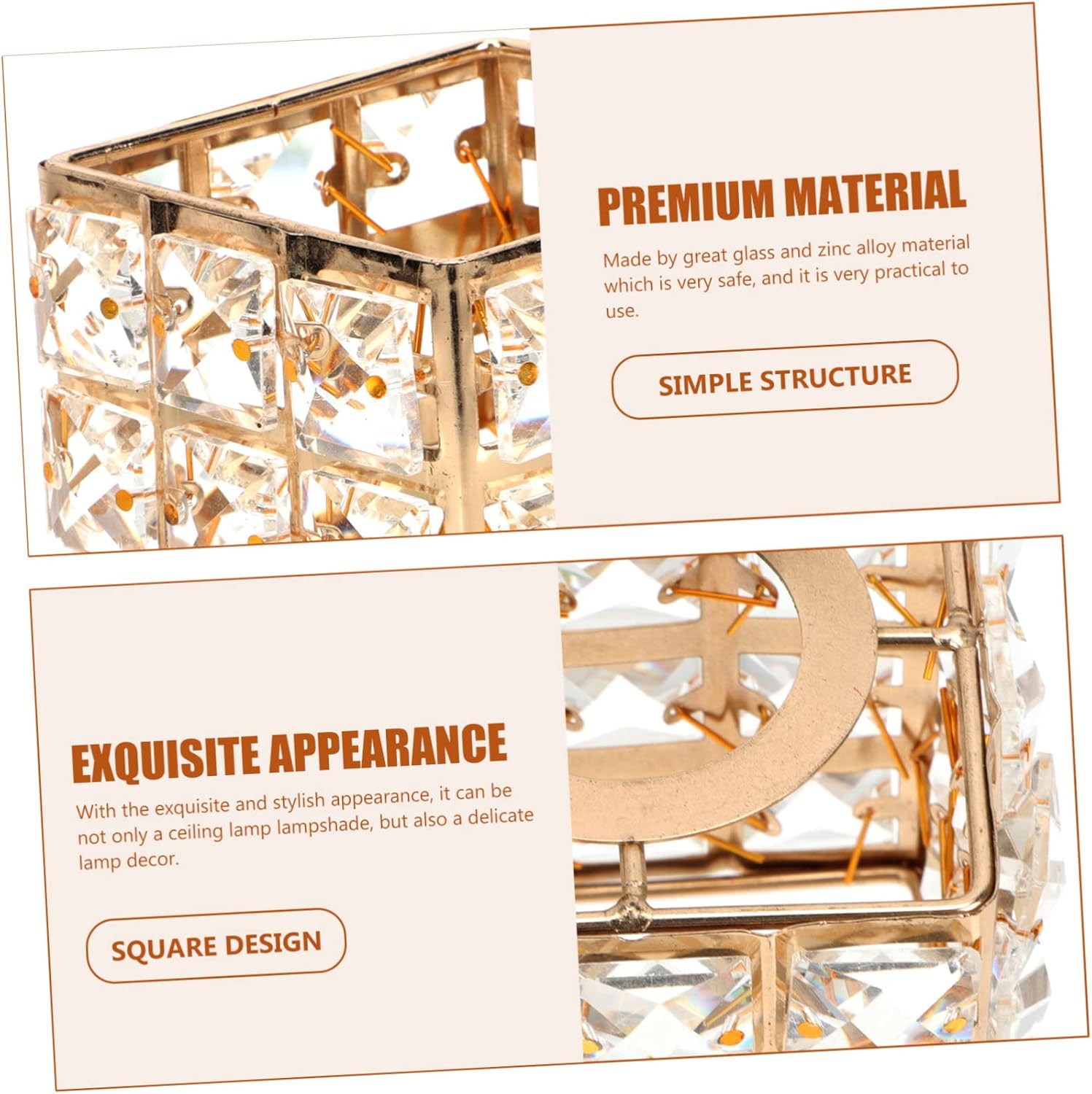 PREMIUM MATERIAL

Made by great glass and zinc alloy material which is very safe, and it is very practical to use.

SIMPLE STRUCTURE

EXQUISITE APPEARANCE

With the exquisite and stylish appearance, it can be not only a ceiling lamp lampshade, but also a delicate lamp decor.

SQUARE DESIGN