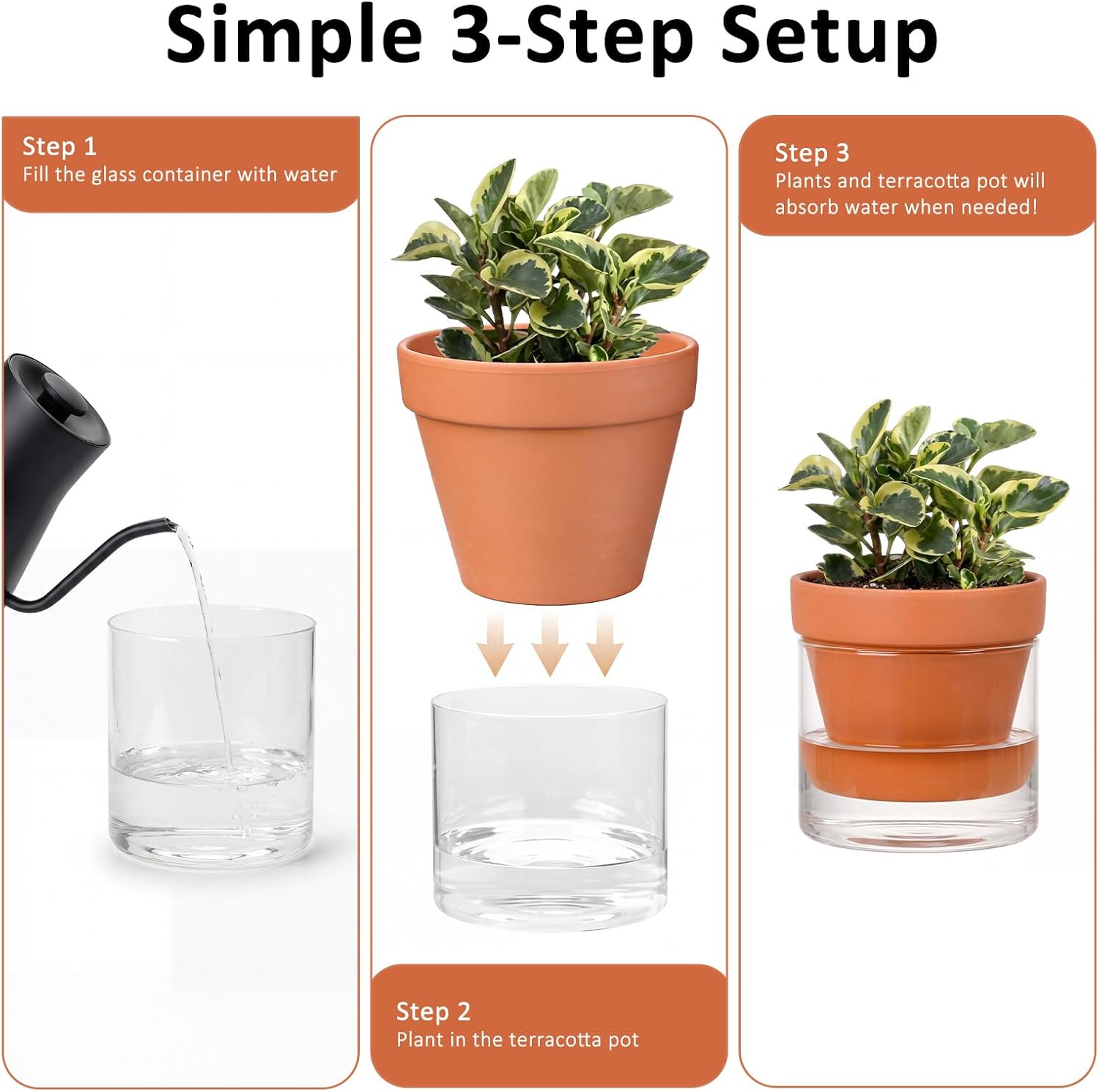 Simple 3-Step Setup

Step 1
Fill the glass container with water

Step 2
Plant in the terracotta pot

Step 3
Plants and terracotta pot will absorb water when needed!