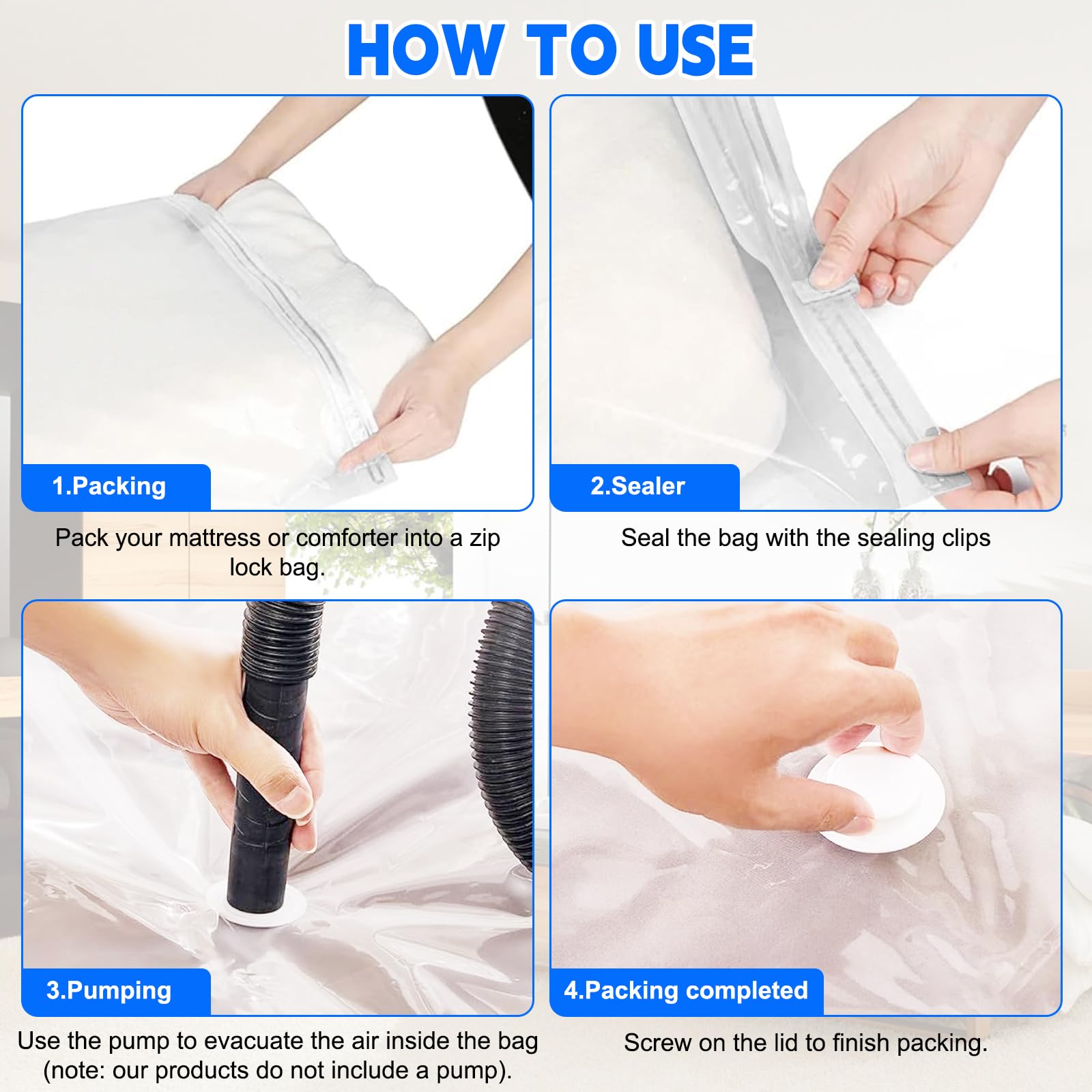 HOW TO USE

1.Packing

Pack your mattress or comforter into a zip lock bag.

2.Sealer

Seal the bag with the sealing clips

3.Pumping

Use the pump to evacuate the air inside the bag (note: our products do not include a pump).

4.Packing completed

Screw on the lid to finish packing.