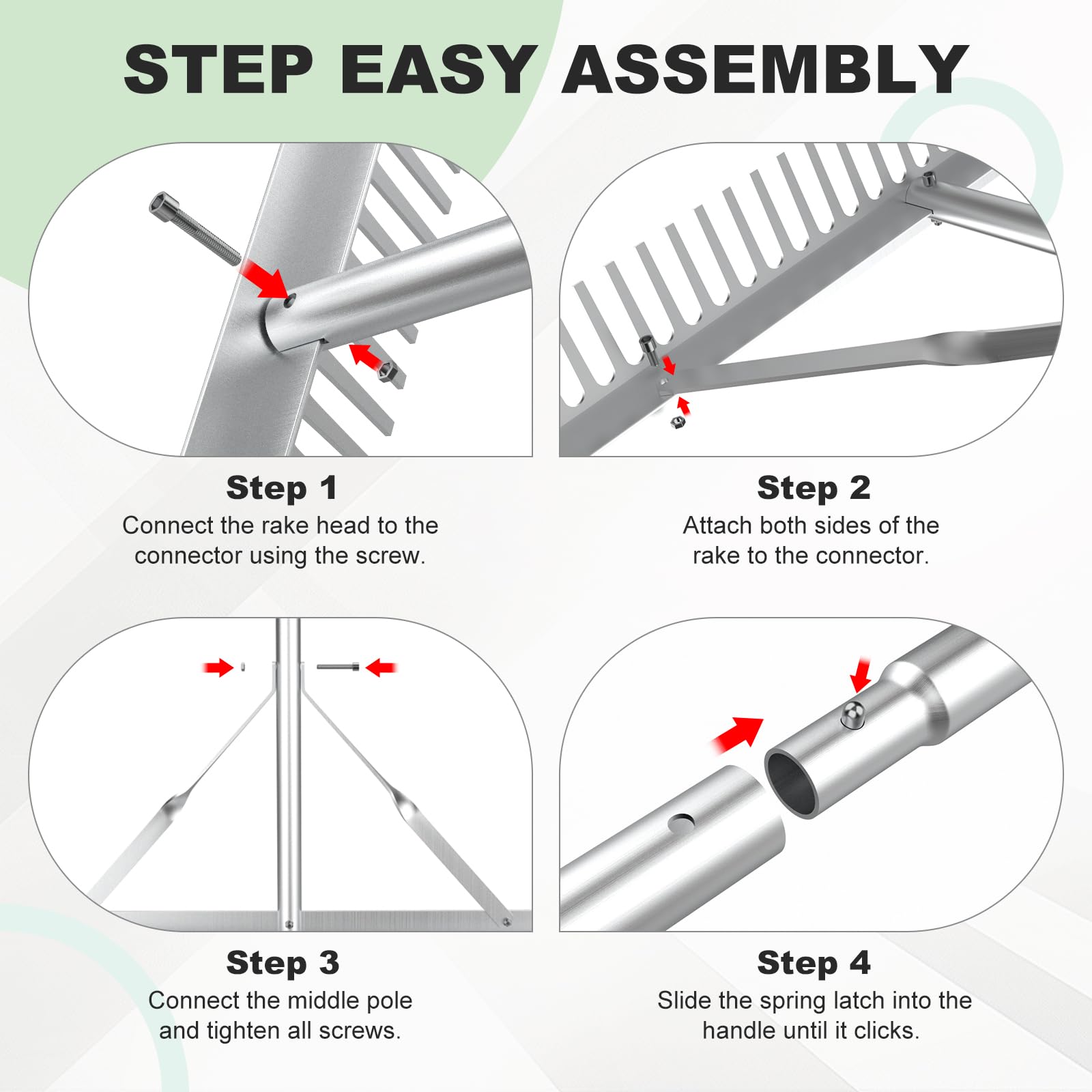 STEP EASY ASSEMBLY

Step 1
Connect the rake head to the connector using the screw.

Step 2
Attach both sides of the rake to the connector.

Step 3
Connect the middle pole and tighten all screws.

Step 4
Slide the spring latch into the handle until it clicks.