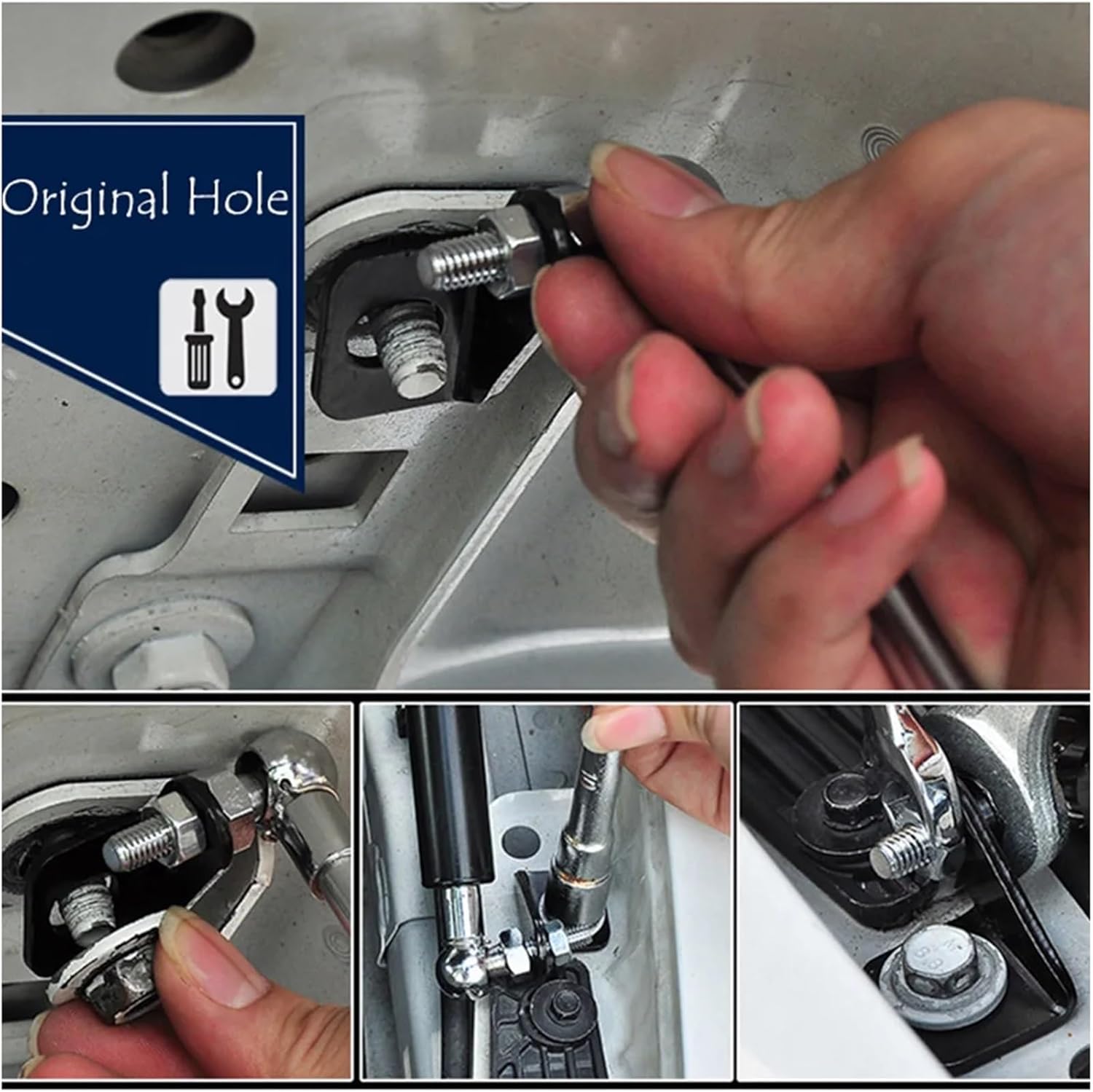 Original Hole