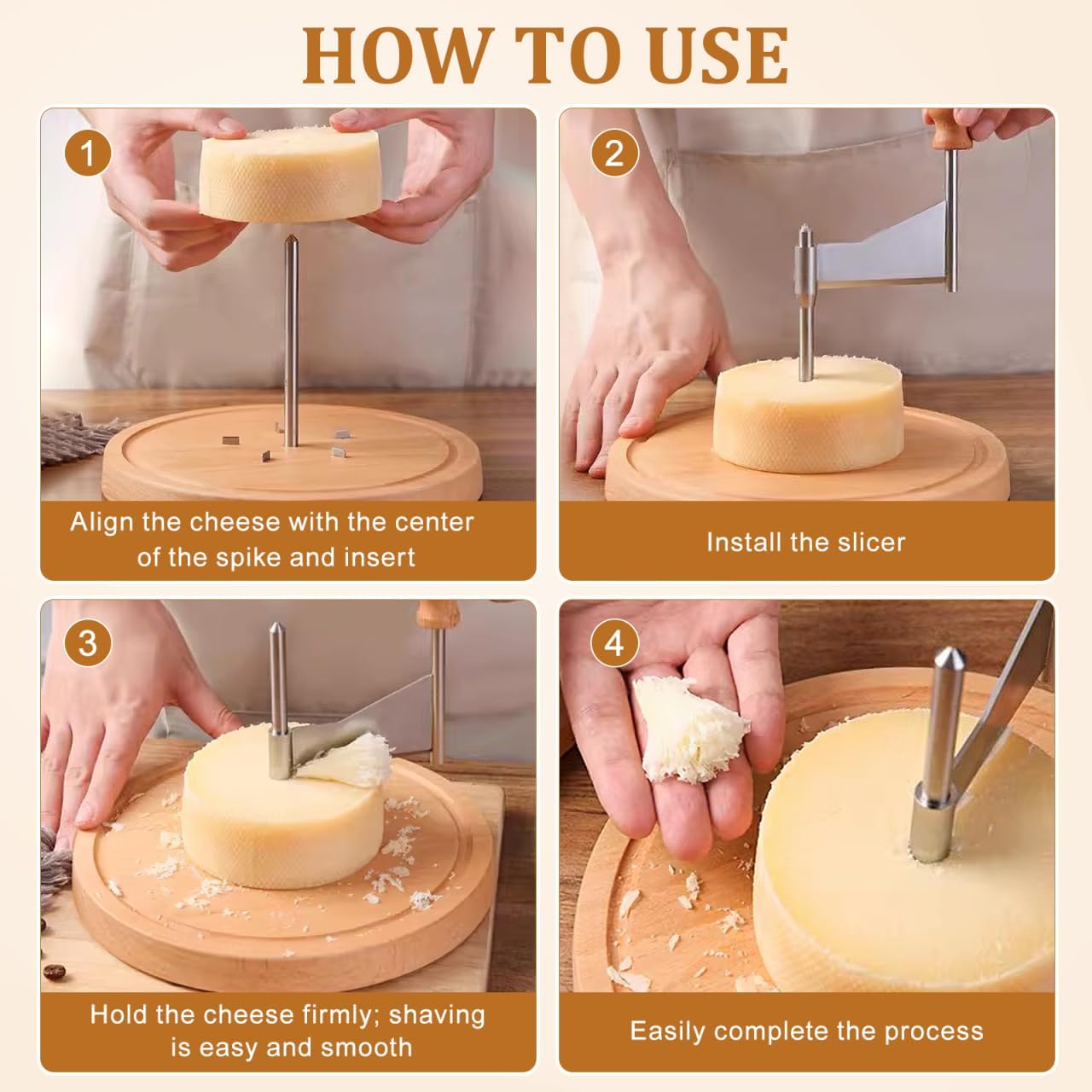 HOW TO USE

1

Align the cheese with the center of the spike and insert

2

Install the slicer

3

Hold the cheese firmly; shaving is easy and smooth

4

Easily complete the process