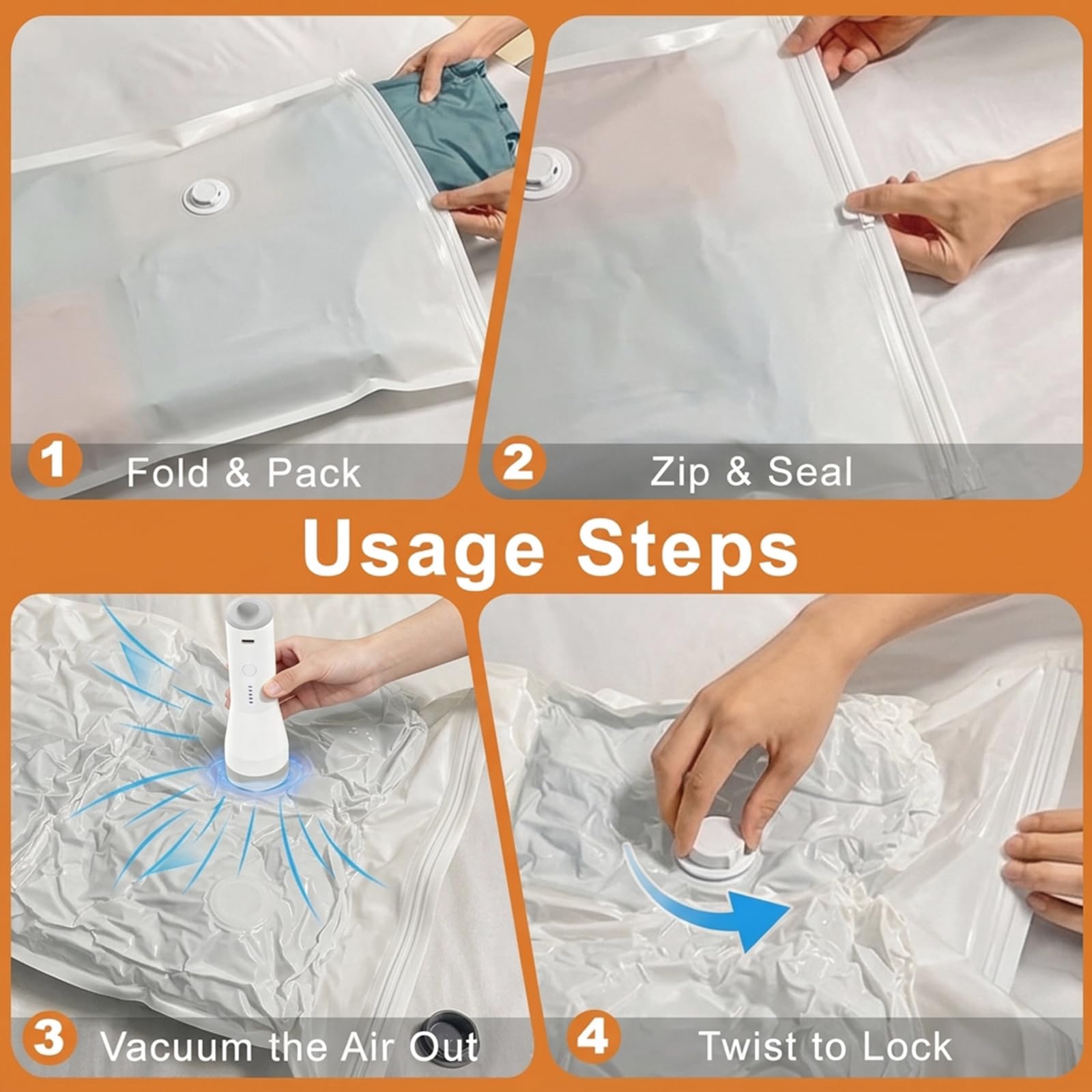 1 Fold & Pack

2 Zip & Seal

Usage Steps

3 Vacuum the Air Out

4 Twist to Lock