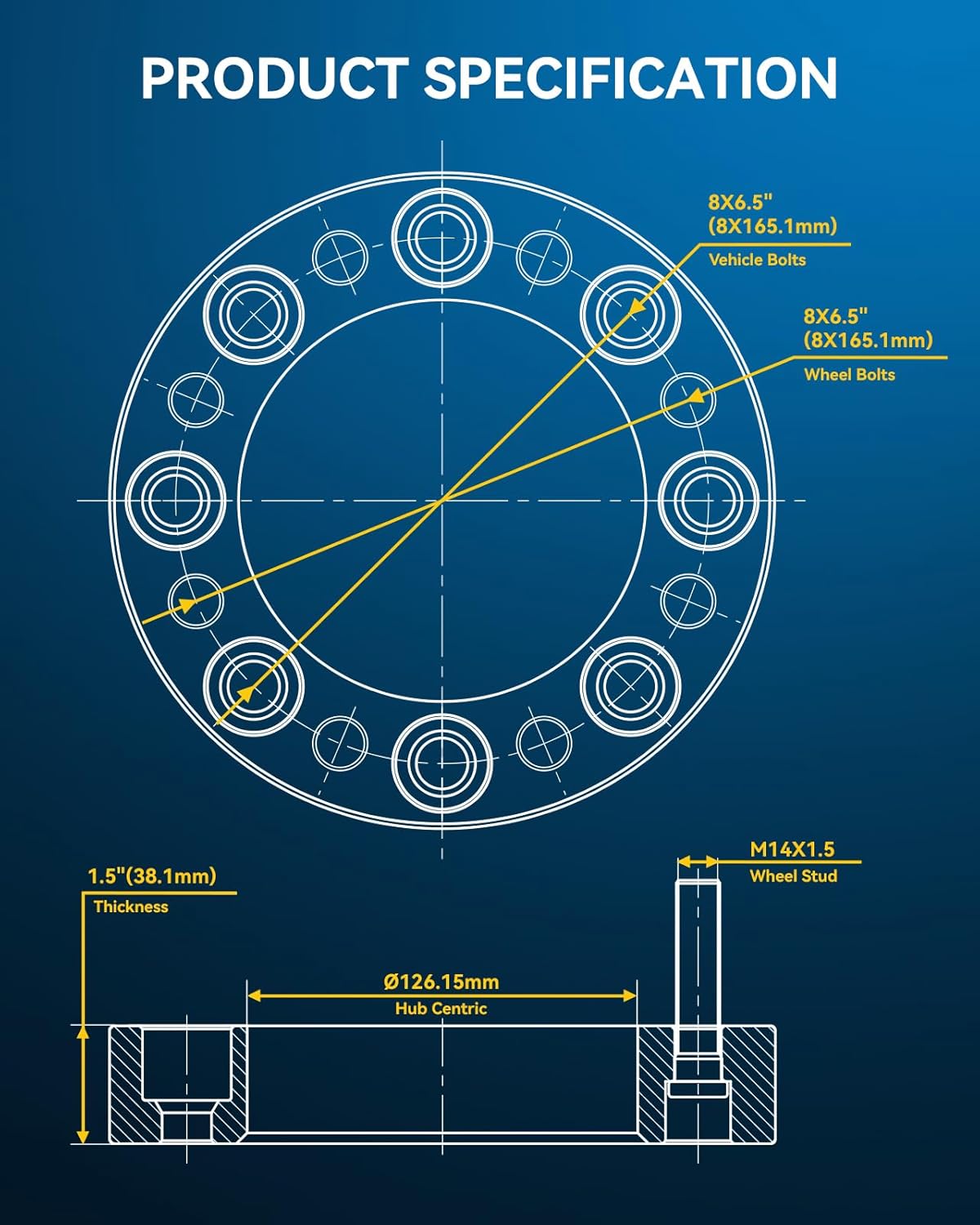 PRODUCT SPECIFICATION

8X6.5"
(8X165.1mm)
Vehicle Bolts

8X6.5"
(8X165.1mm)
Wheel Bolts

1.5"(38.1mm)
Thickness

M14X1.5
Wheel Stud

Ø126.15mm
Hub Centric