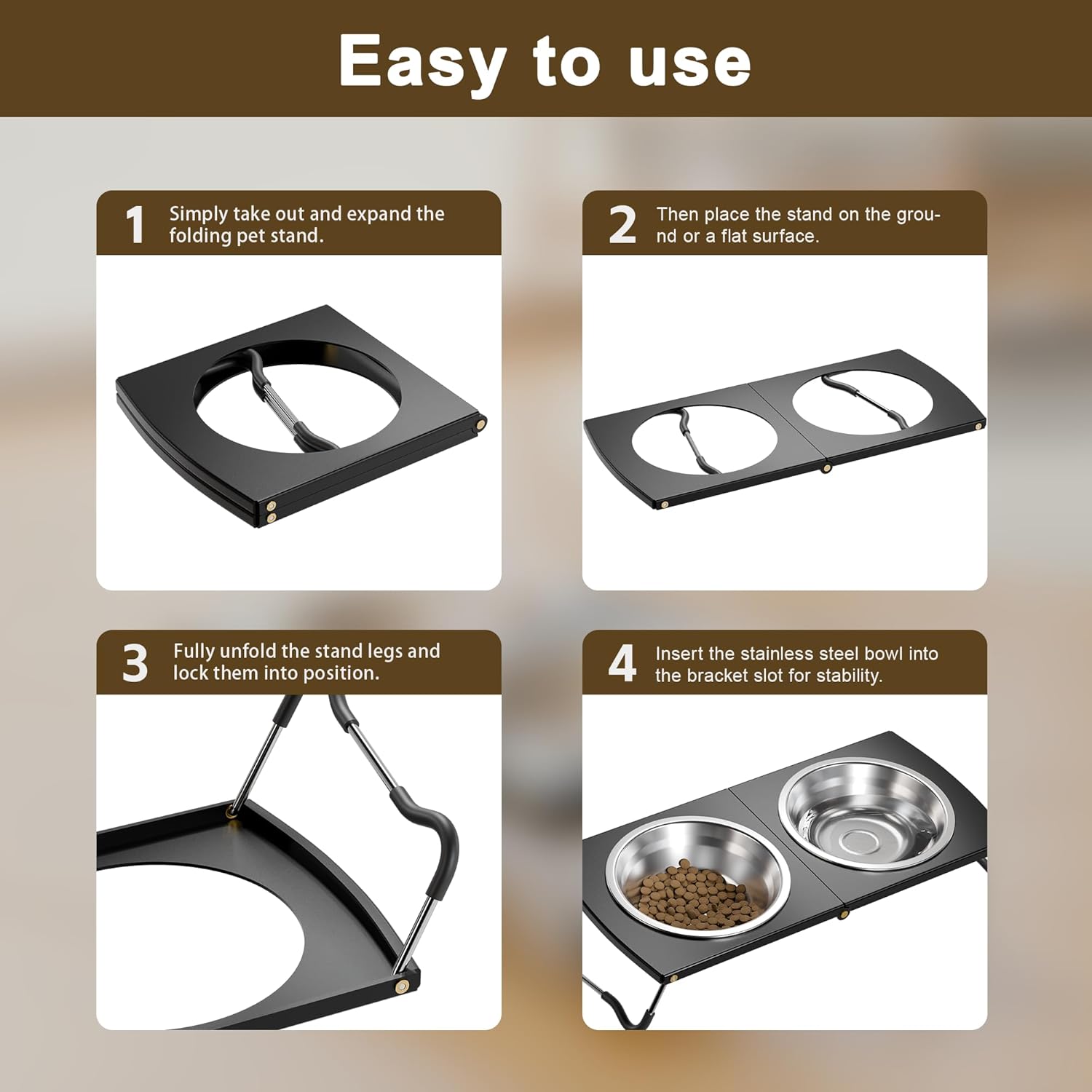 Easy to use

1 Simply take out and expand the folding pet stand.

2 Then place the stand on the ground or a flat surface.

3 Fully unfold the stand legs and lock them into position.

4 Insert the stainless steel bowl into the bracket slot for stability.