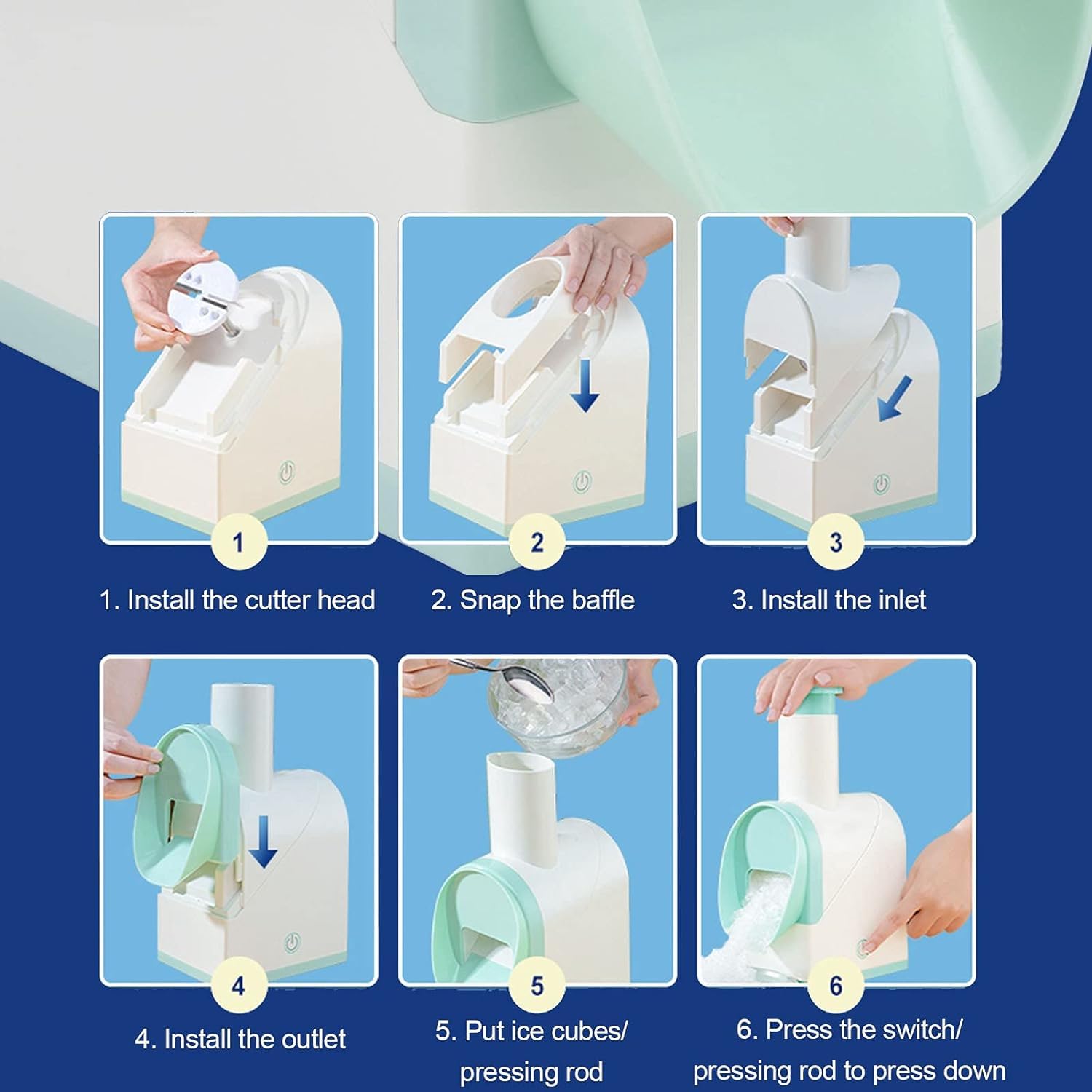 1

1. Install the cutter head

2

2. Snap the baffle

3

3. Install the inlet

4

4. Install the outlet

5

5. Put ice cubes/ pressing rod

6

6. Press the switch/ pressing rod to press down