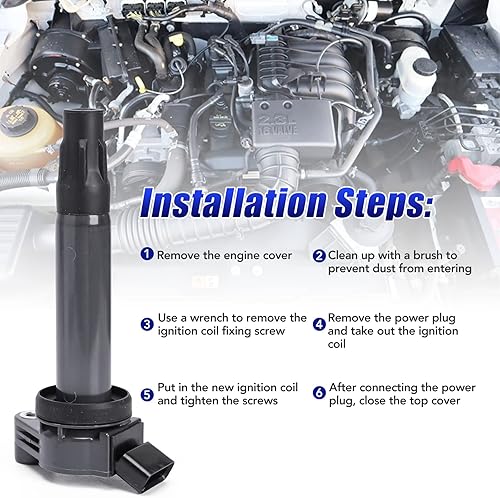 2.3L 16 VALVE

Installation Steps:

1 Remove the engine cover

2 Clean up with a brush to prevent dust from entering

3 Use a wrench to remove the ignition coil fixing screw

4 Remove the power plug and take out the ignition coil

5 Put in the new ignition coil and tighten the screws

6 After connecting the power plug, close the top cover