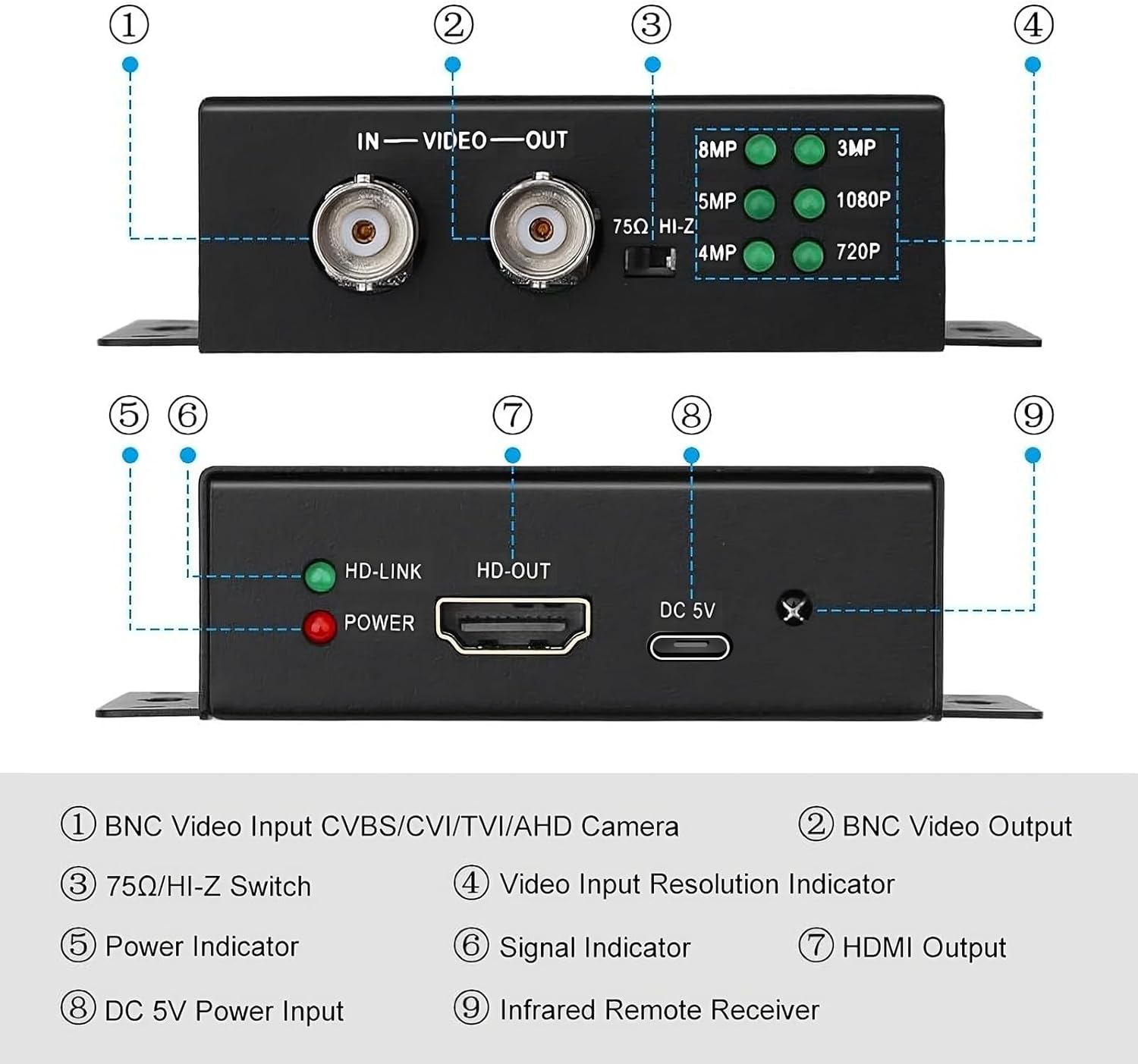 ①
②
③
④

IN — VIDEO — OUT

75Ω HI-Z

8MP 3MP
5MP 1080P
4MP 720P

⑤ ⑥
⑦
⑧
⑨

HD-LINK
POWER
HD-OUT
DC 5V

① BNC Video Input CVBS/CVI/TVI/AHD Camera
② BNC Video Output
③ 75Ω/HI-Z Switch
④ Video Input Resolution Indicator
⑤ Power Indicator
⑥ Signal Indicator
⑦ HDMI Output
⑧ DC 5V Power Input
⑨ Infrared Remote Receiver