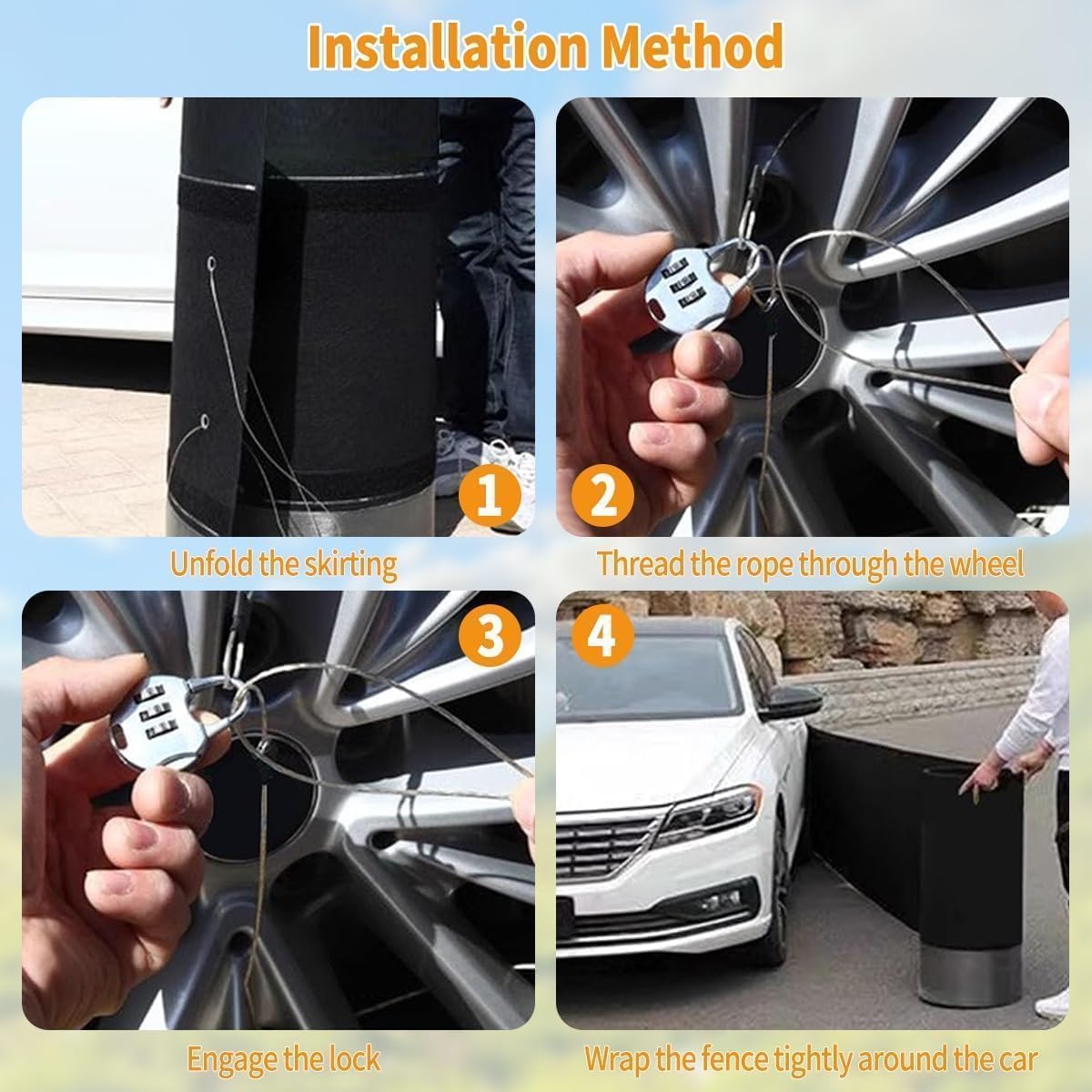 Installation Method

1

Unfold the skirting

2

Thread the rope through the wheel

3

Engage the lock

4

Wrap the fence tightly around the car