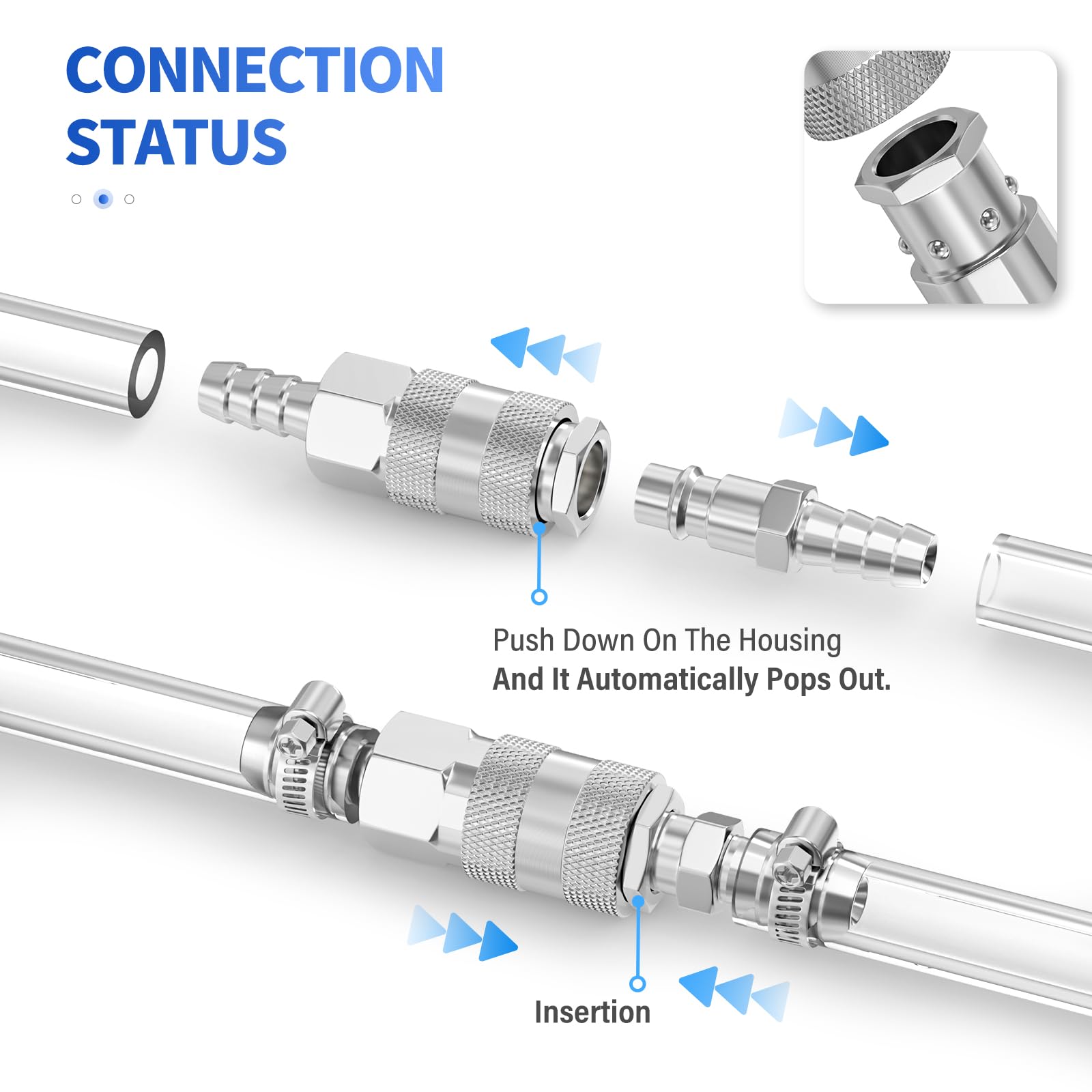 CONNECTION STATUS

Push Down On The Housing
And It Automatically Pops Out.

Insertion